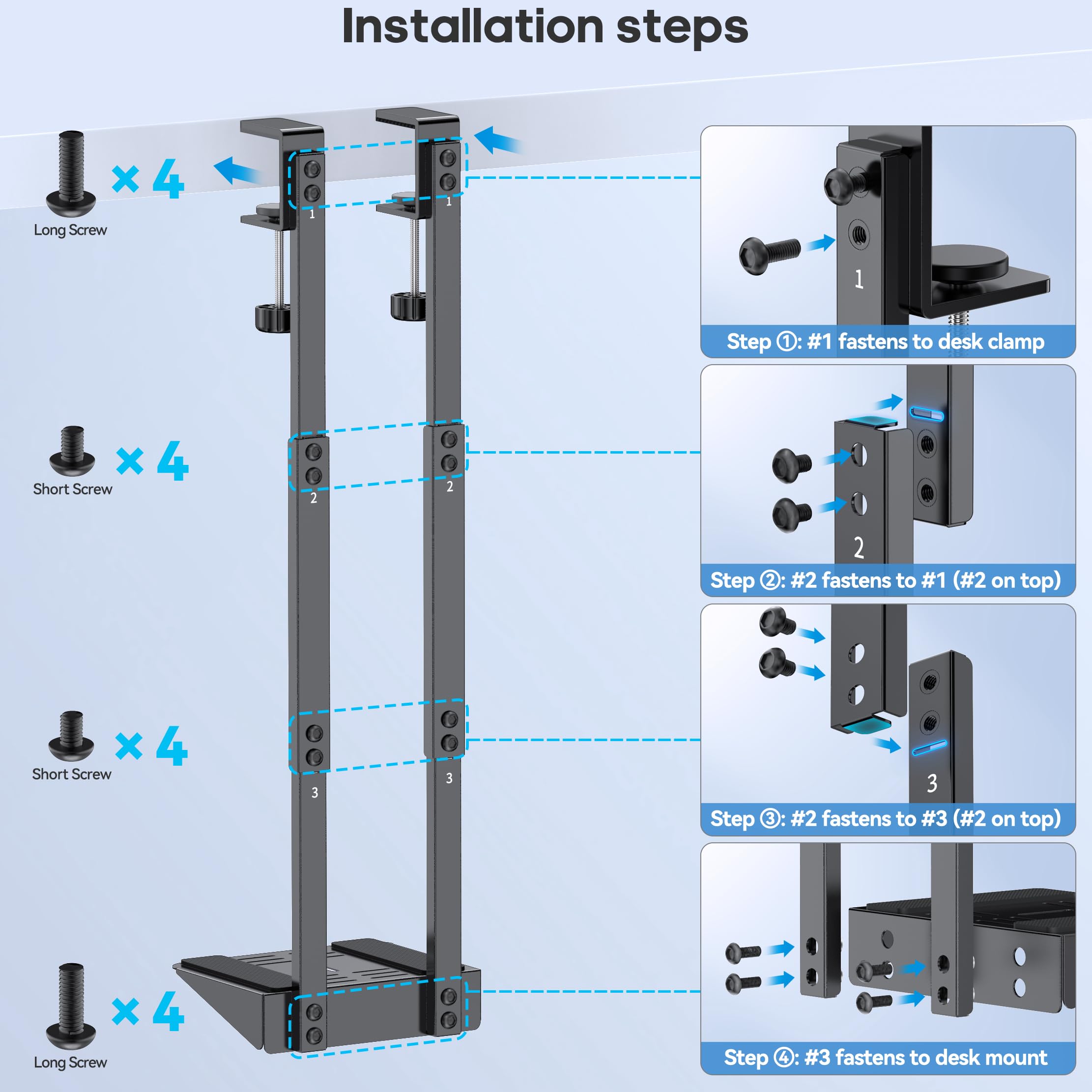 Installation steps

× 4
Long Screw

× 4
Short Screw

× 4
Short Screw

× 4
Long Screw

1
1
2
2
3
3

1
Step ①: #1 fastens to desk clamp

2
Step ②: #2 fastens to #1 (#2 on top)

3
Step ③: #2 fastens to #3 (#2 on top)

Step ④: #3 fastens to desk mount