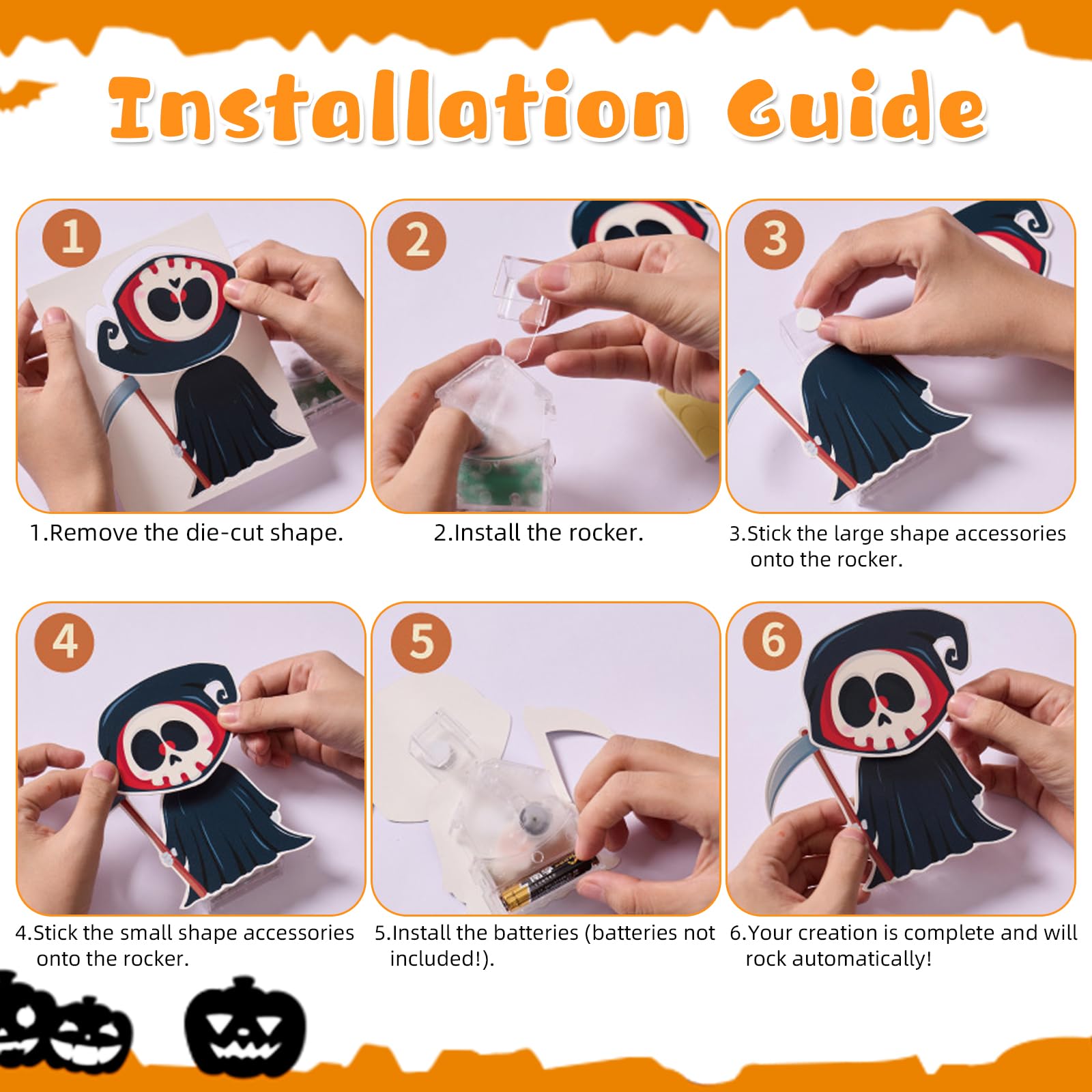 Installation Guide

1

1.Remove the die-cut shape.

2

2.Install the rocker.

3

3.Stick the large shape accessories onto the rocker.

4

4.Stick the small shape accessories onto the rocker.

5

5.Install the batteries (batteries not included!).

6

6.Your creation is complete and will rock automatically!