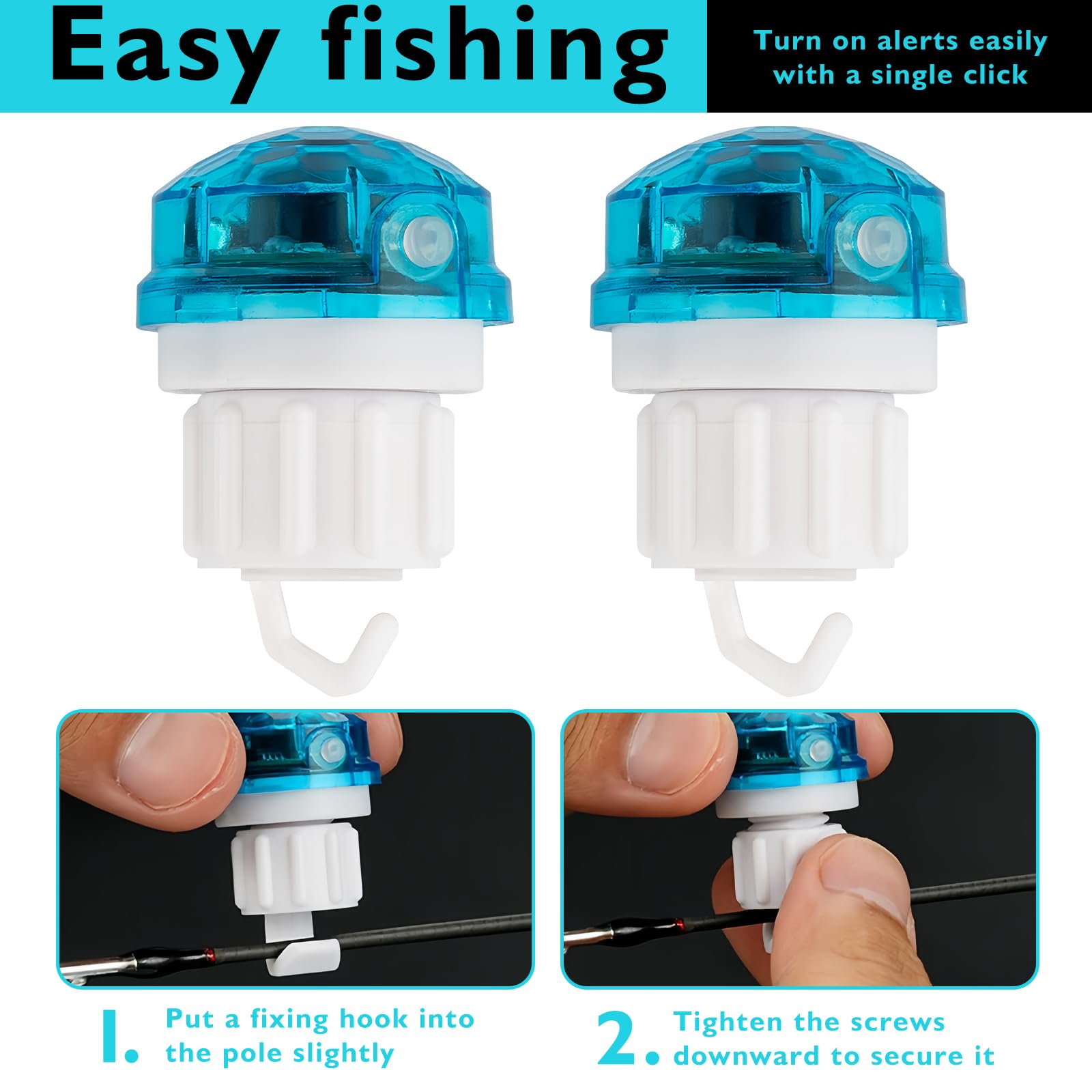 Easy fishing

Turn on alerts easily with a single click

1. Put a fixing hook into the pole slightly

2. Tighten the screws downward to secure it