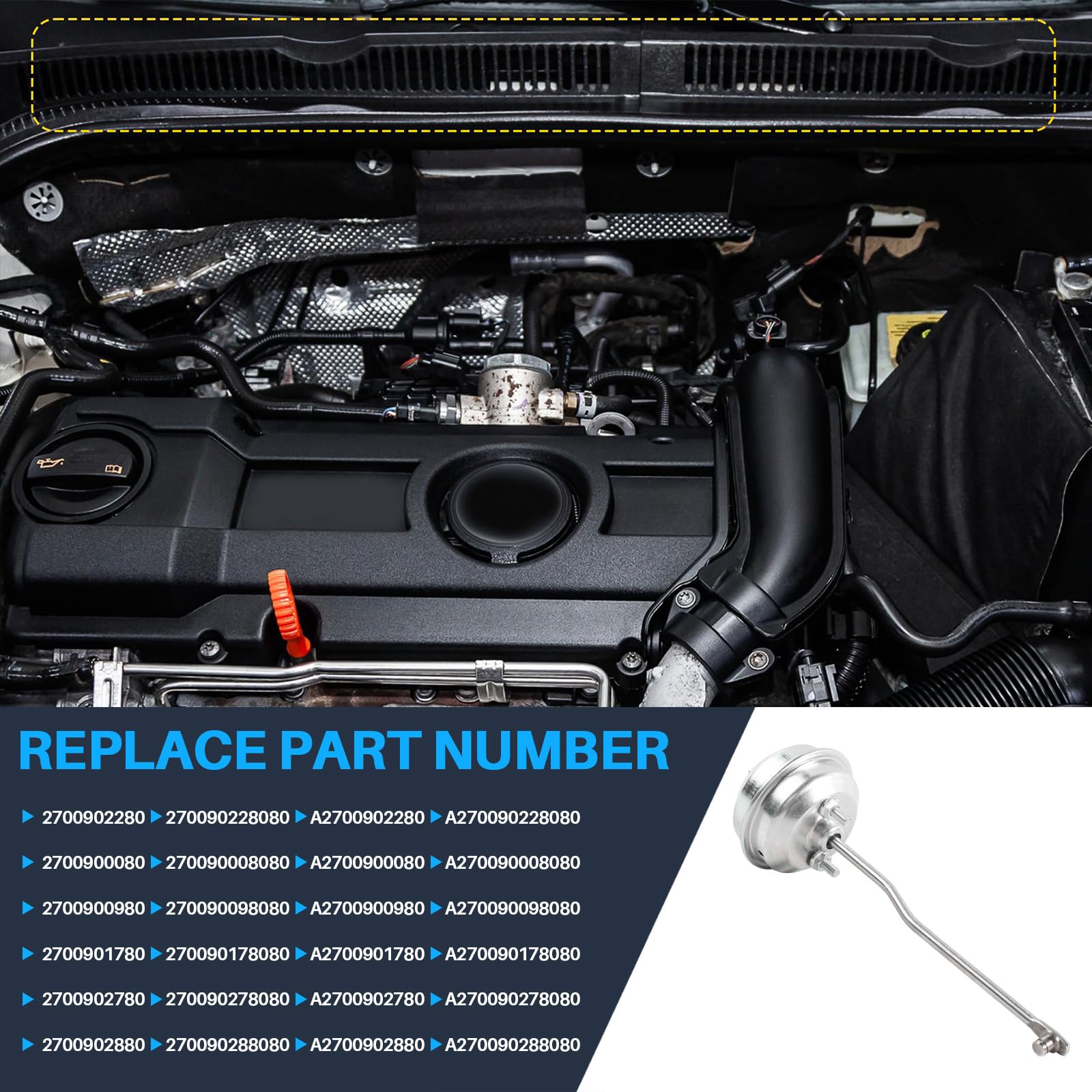 REPLACE PART NUMBER

▶ 2700902280 ▶ 270090228080 ▶ A2700902280 ▶ A270090228080

▶ 2700900080 ▶ 270090008080 ▶ A2700900080 ▶ A270090008080

▶ 2700900980 ▶ 270090098080 ▶ A2700900980 ▶ A270090098080

▶ 2700901780 ▶ 270090178080 ▶ A2700901780 ▶ A270090178080

▶ 2700902780 ▶ 270090278080 ▶ A2700902780 ▶ A270090278080

▶ 2700902880 ▶ 270090288080 ▶ A2700902880 ▶ A270090288080