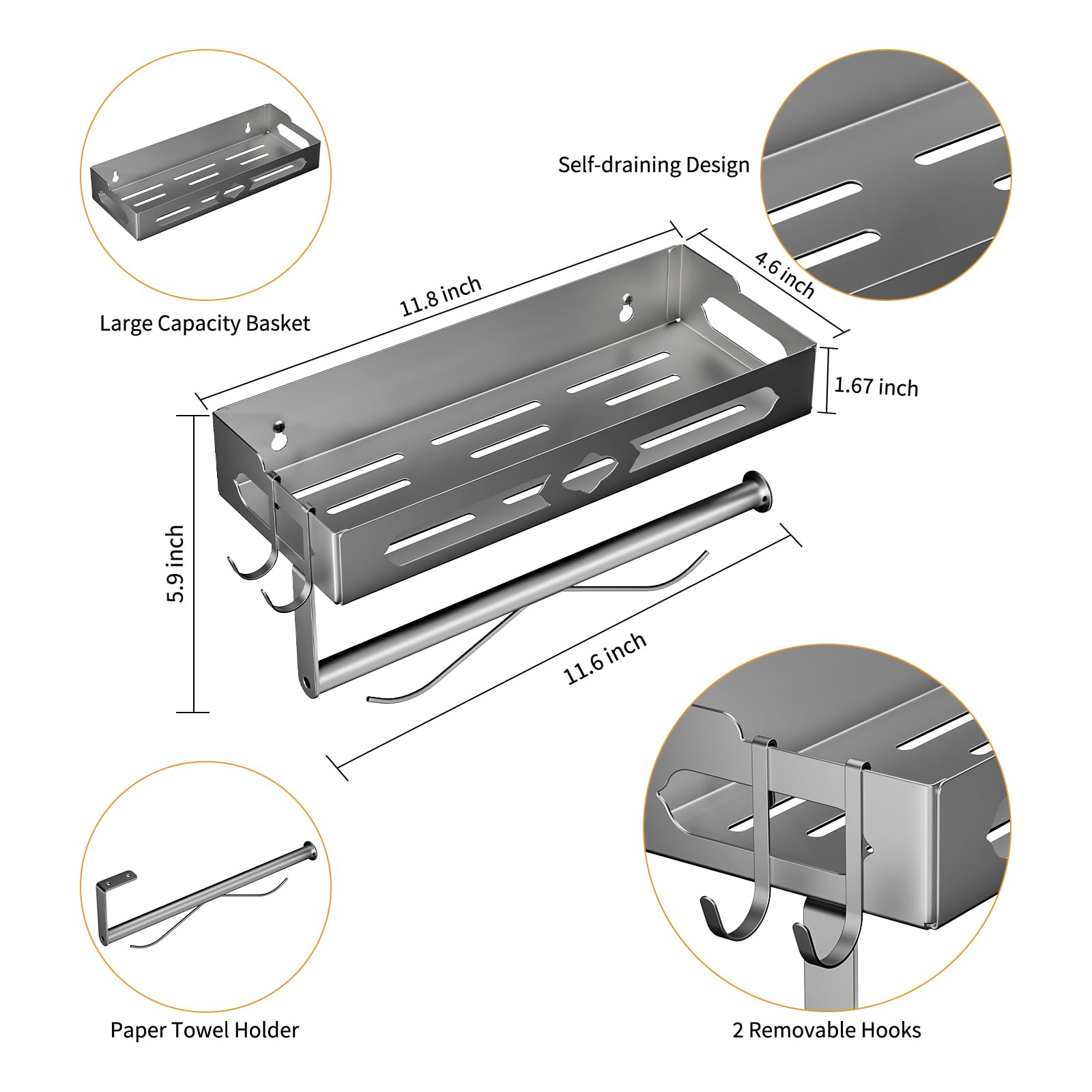 Large Capacity Basket

Self-draining Design

11.8 inch

4.6 inch

1.67 inch

5.9 inch

11.6 inch

Paper Towel Holder

2 Removable Hooks