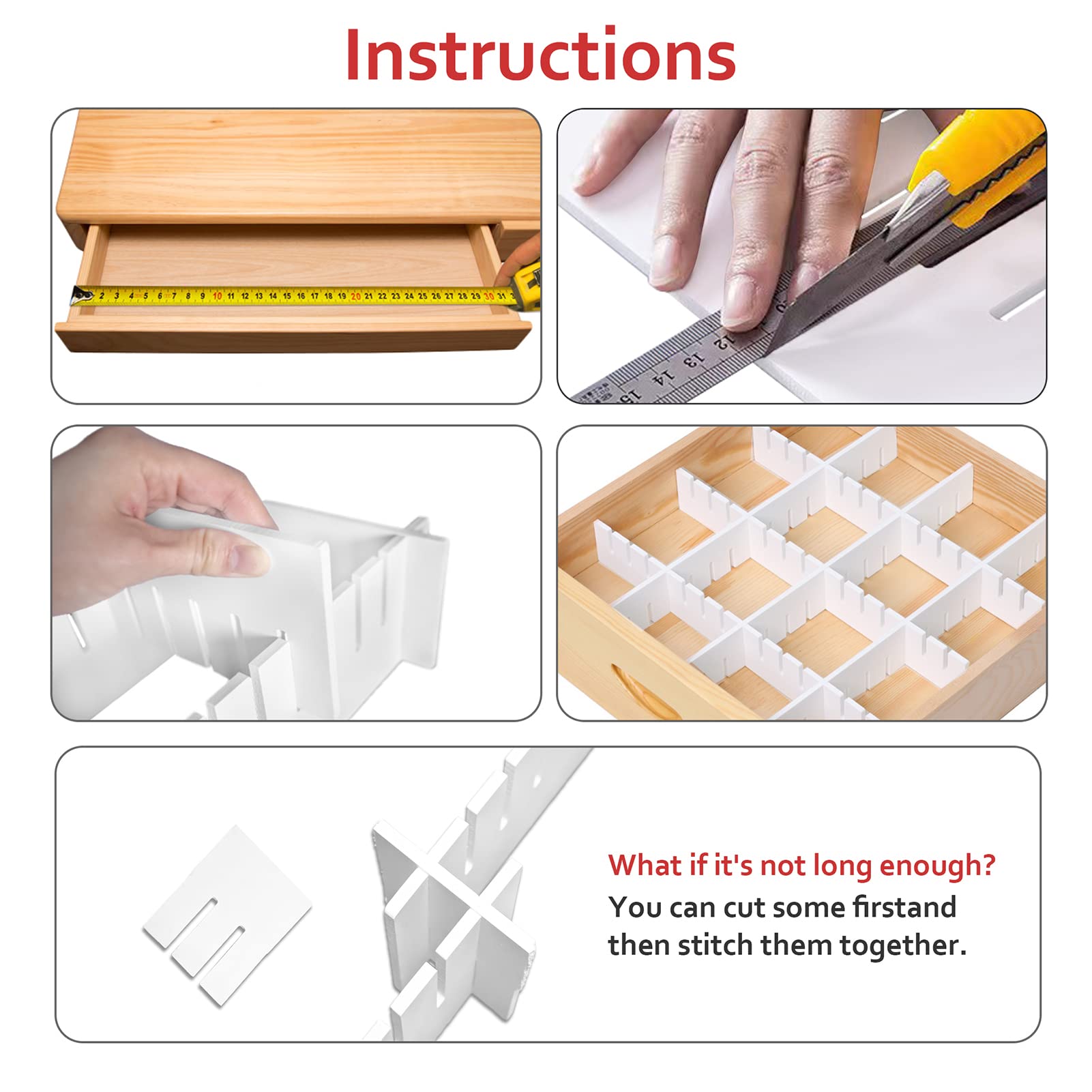 Instructions

2 3 4 5 6 7 8 9 10 11 12 13 14 15 16 17 18 19 20 21 22 23 24 25 26 27 28 29 30 31

12 13 14 15

What if it's not long enough?
You can cut some firstand then stitch them together.