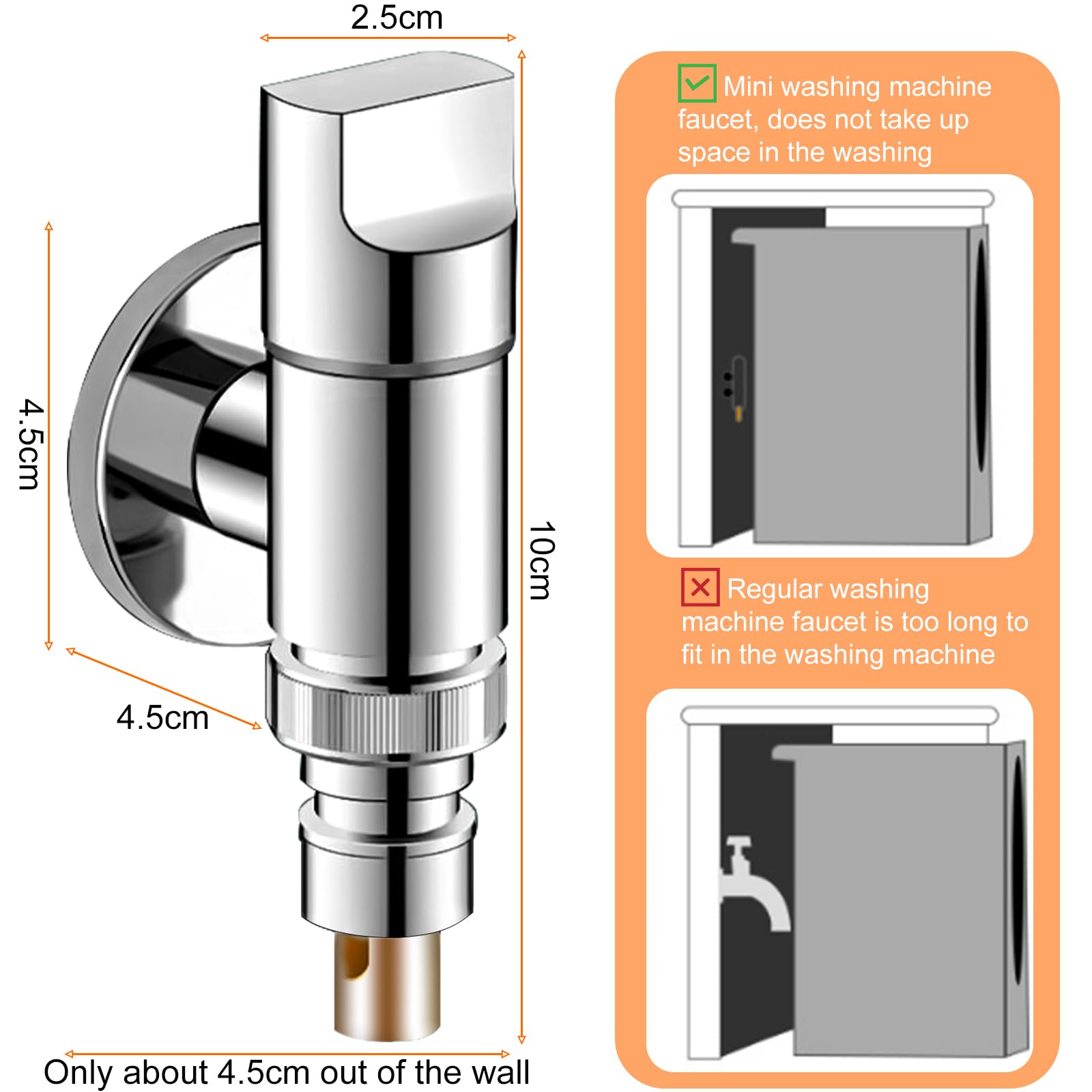 2.5cm

4.5cm

10cm

4.5cm

Only about 4.5cm out of the wall

Mini washing machine faucet, does not take up space in the washing

Regular washing machine faucet is too long to fit in the washing machine