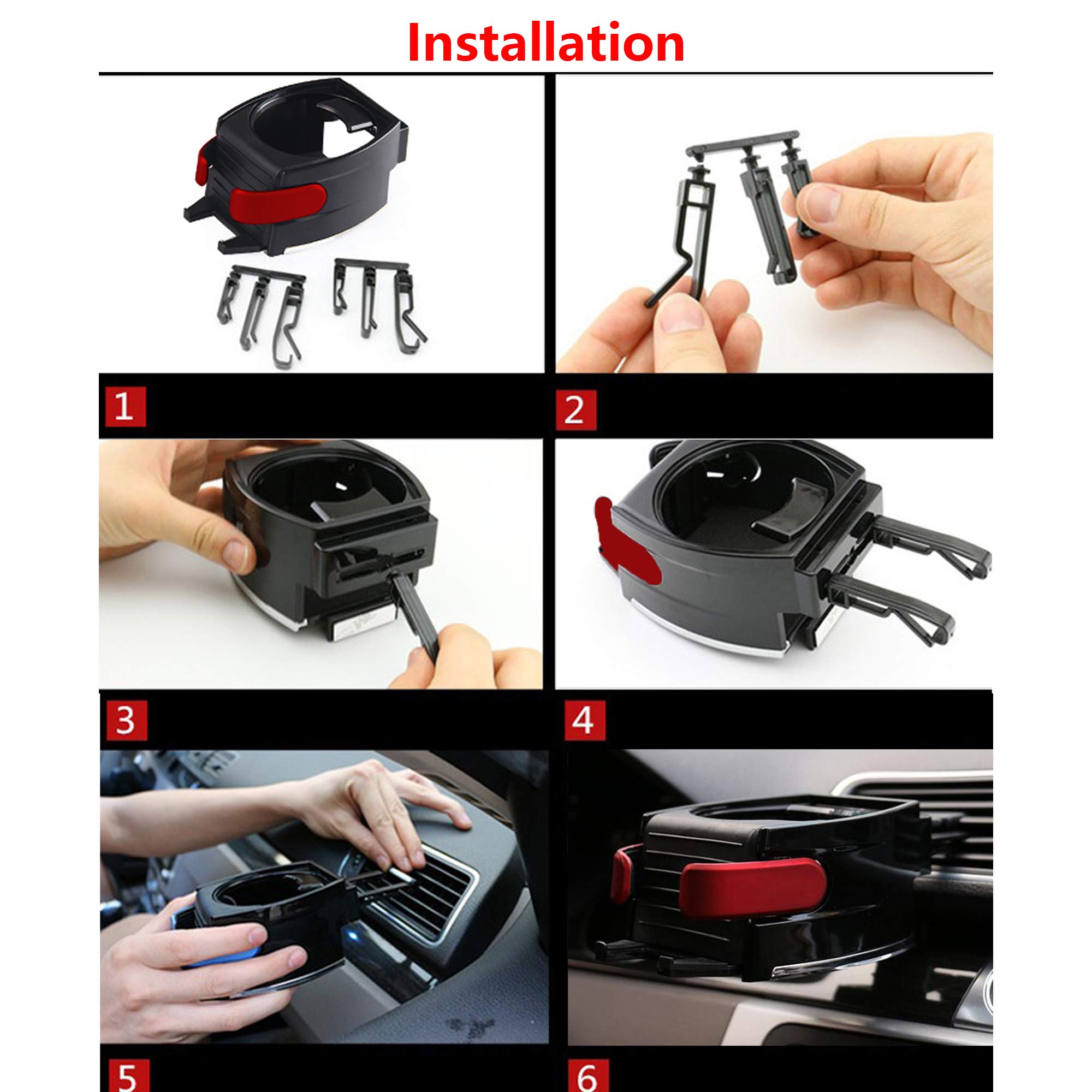 Installation

1

2

3

4

5

6