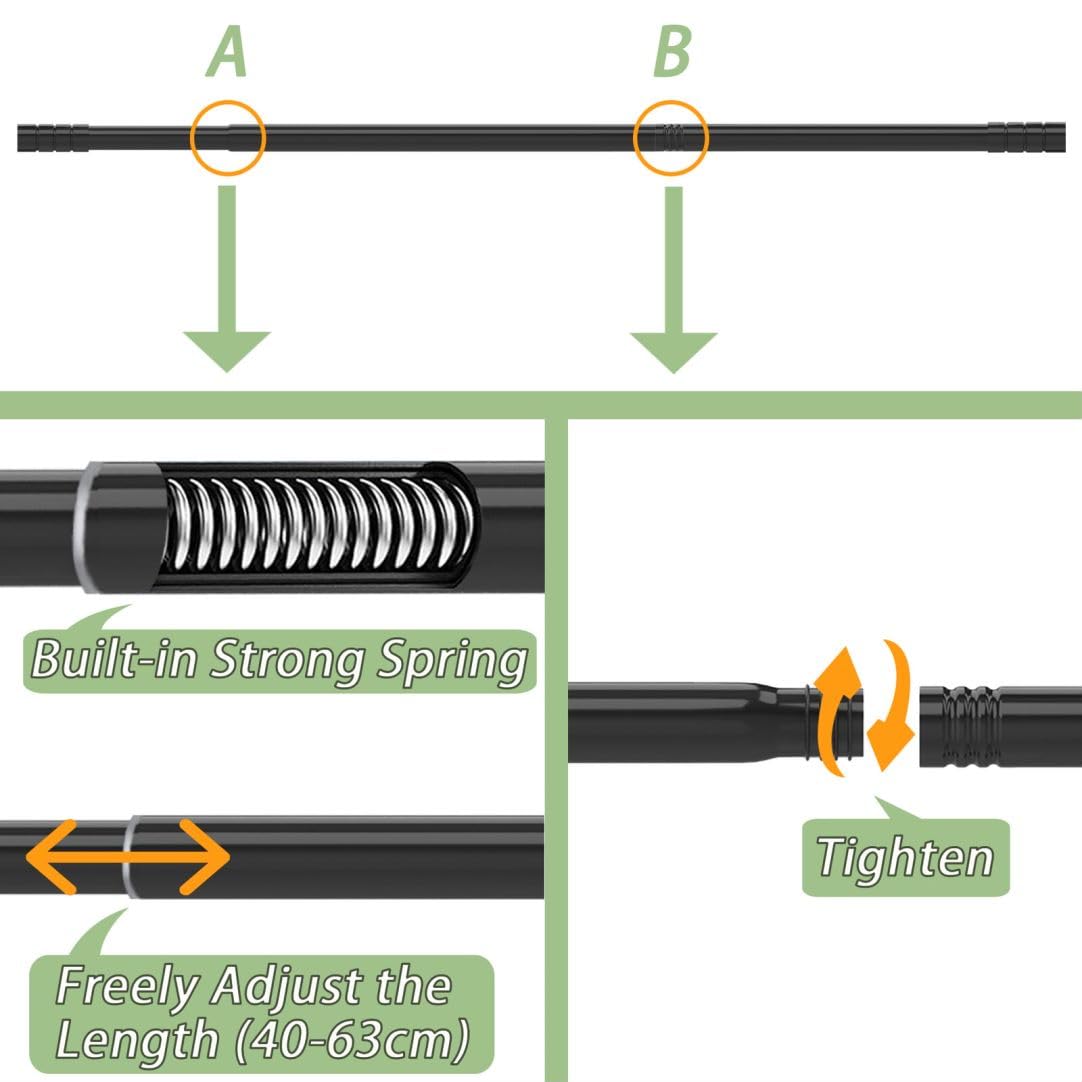 A

B

Built-in Strong Spring

Freely Adjust the Length (40-63cm)

Tighten