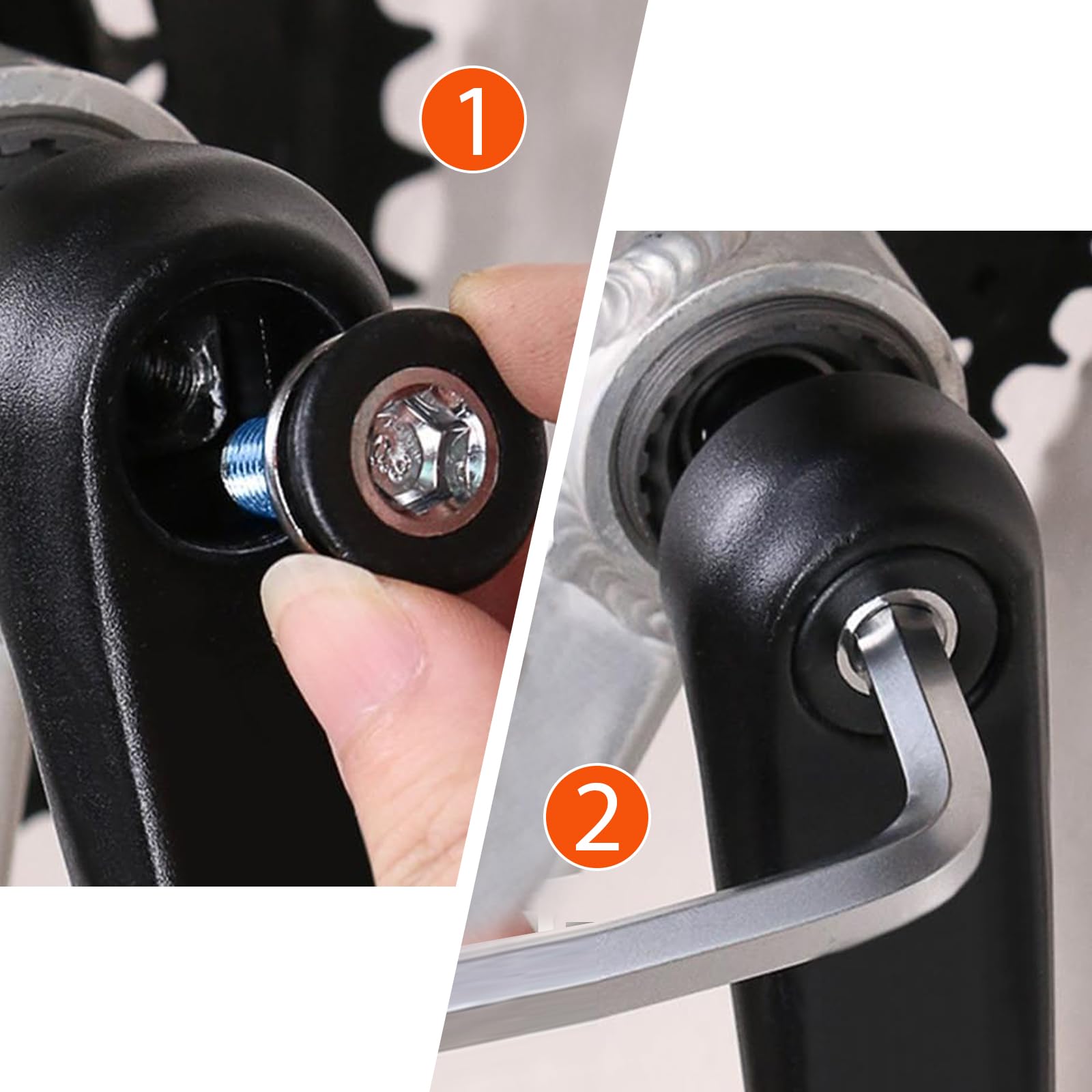 1

2