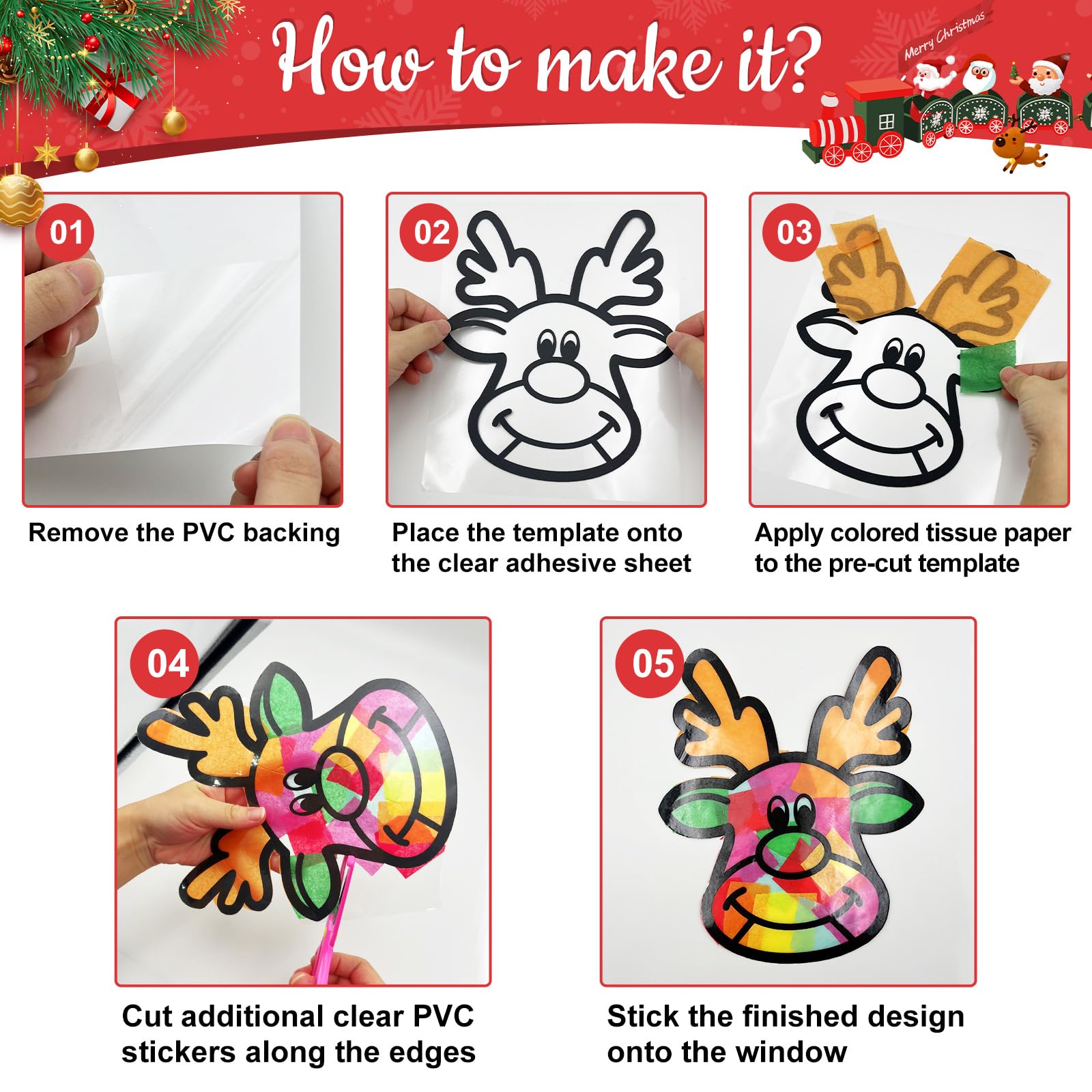 How to make it?

Merry Christmas

01

Remove the PVC backing

02

Place the template onto the clear adhesive sheet

03

Apply colored tissue paper to the pre-cut template

04

Cut additional clear PVC stickers along the edges

05

Stick the finished design onto the window