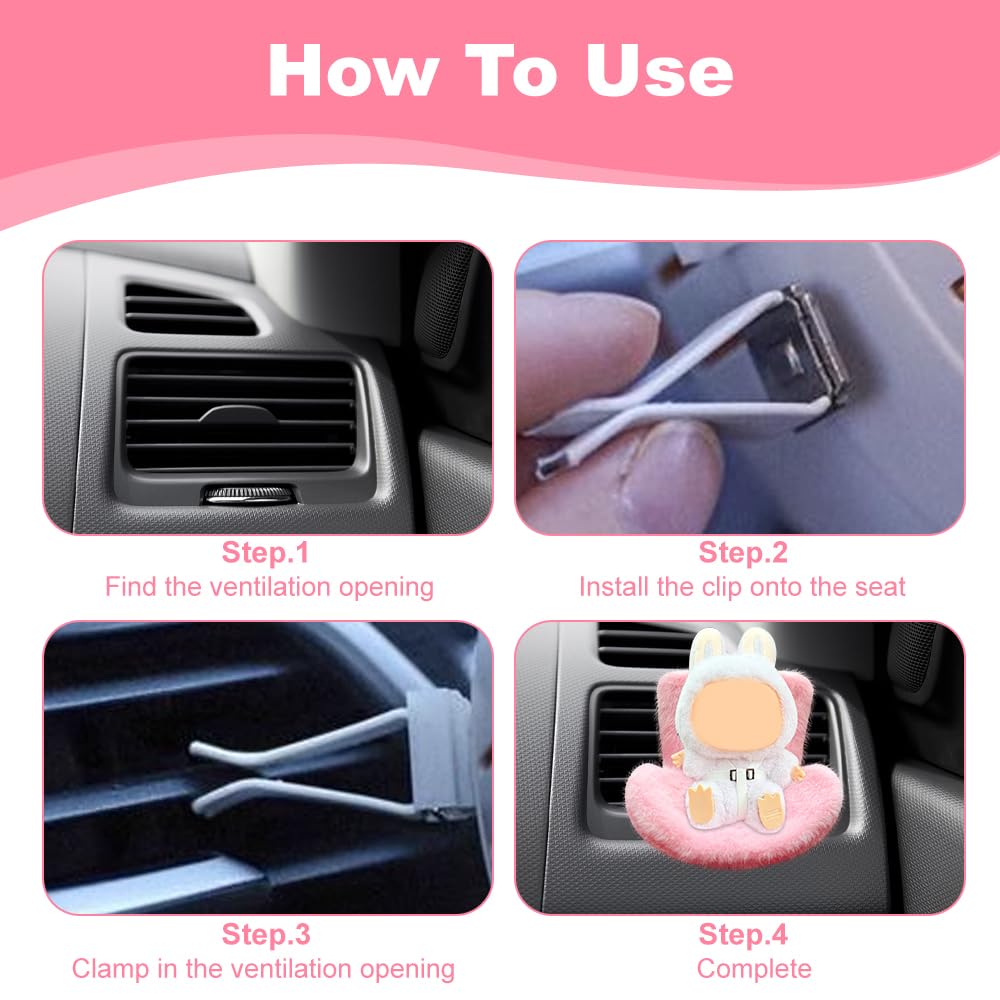 How To Use

Step.1
Find the ventilation opening

Step.2
Install the clip onto the seat

Step.3
Clamp in the ventilation opening

Step.4
Complete