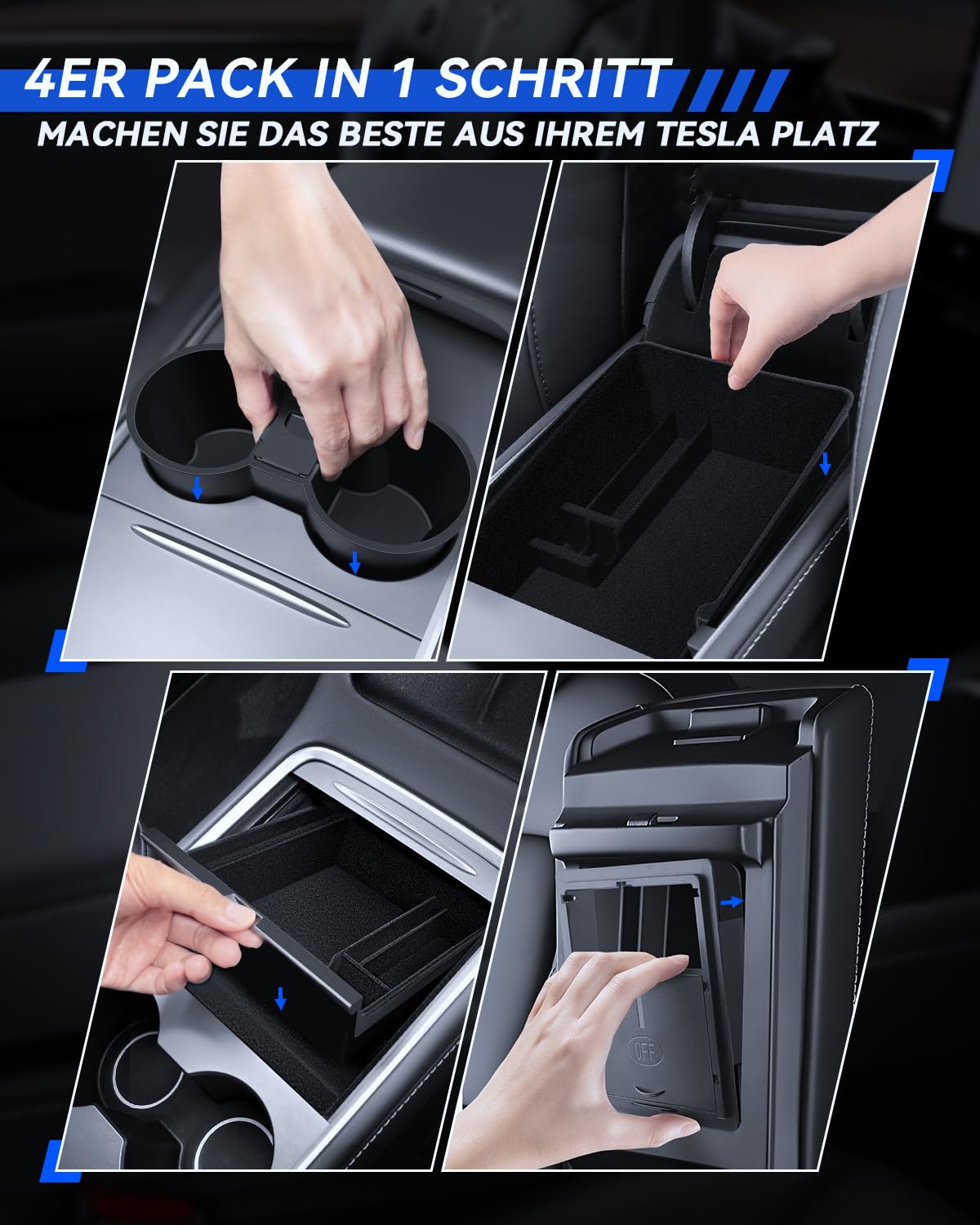 4ER PACK IN 1 SCHRITT
MACHEN SIE DAS BESTE AUS IHREM TESLA PLATZ

OFF