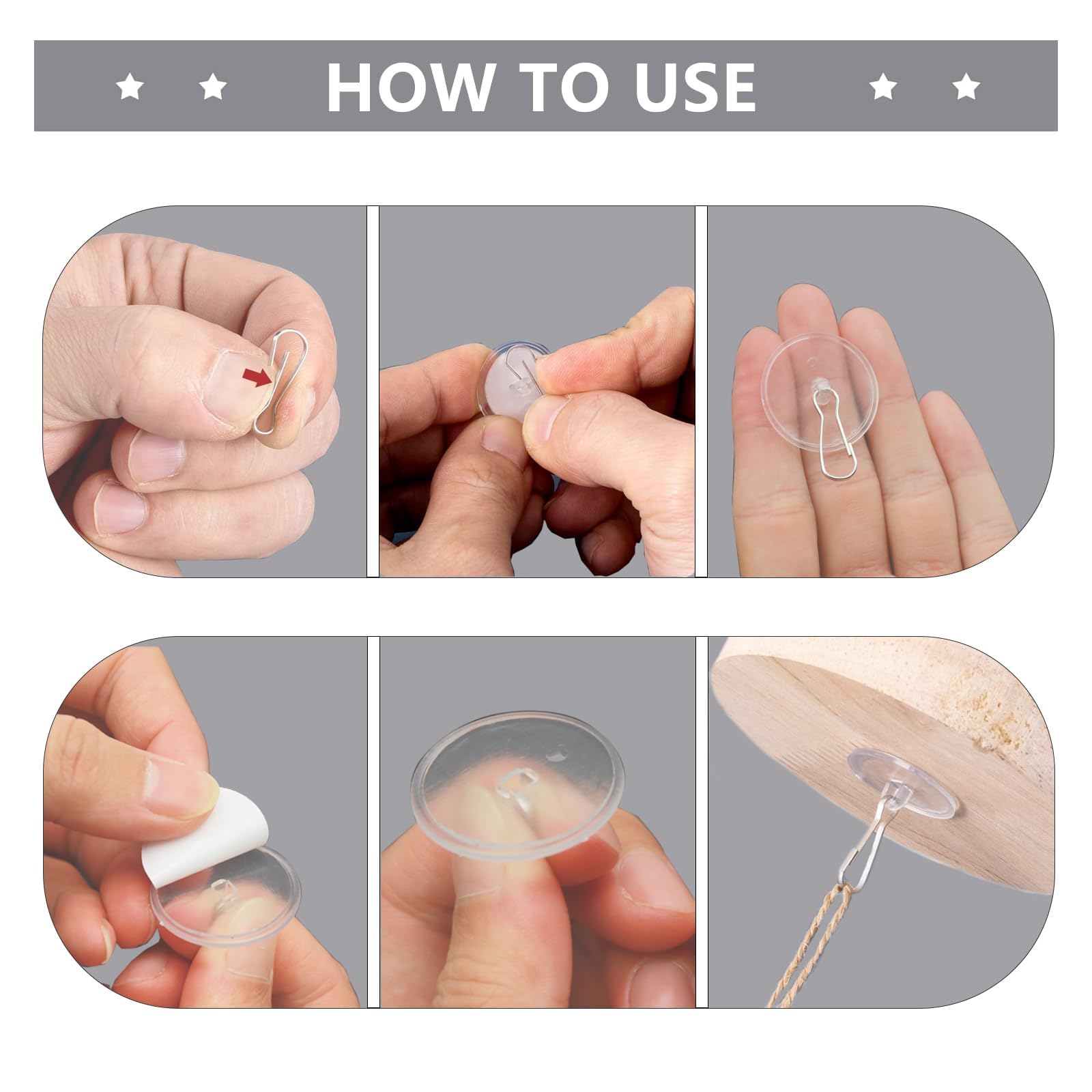 HOW TO USE