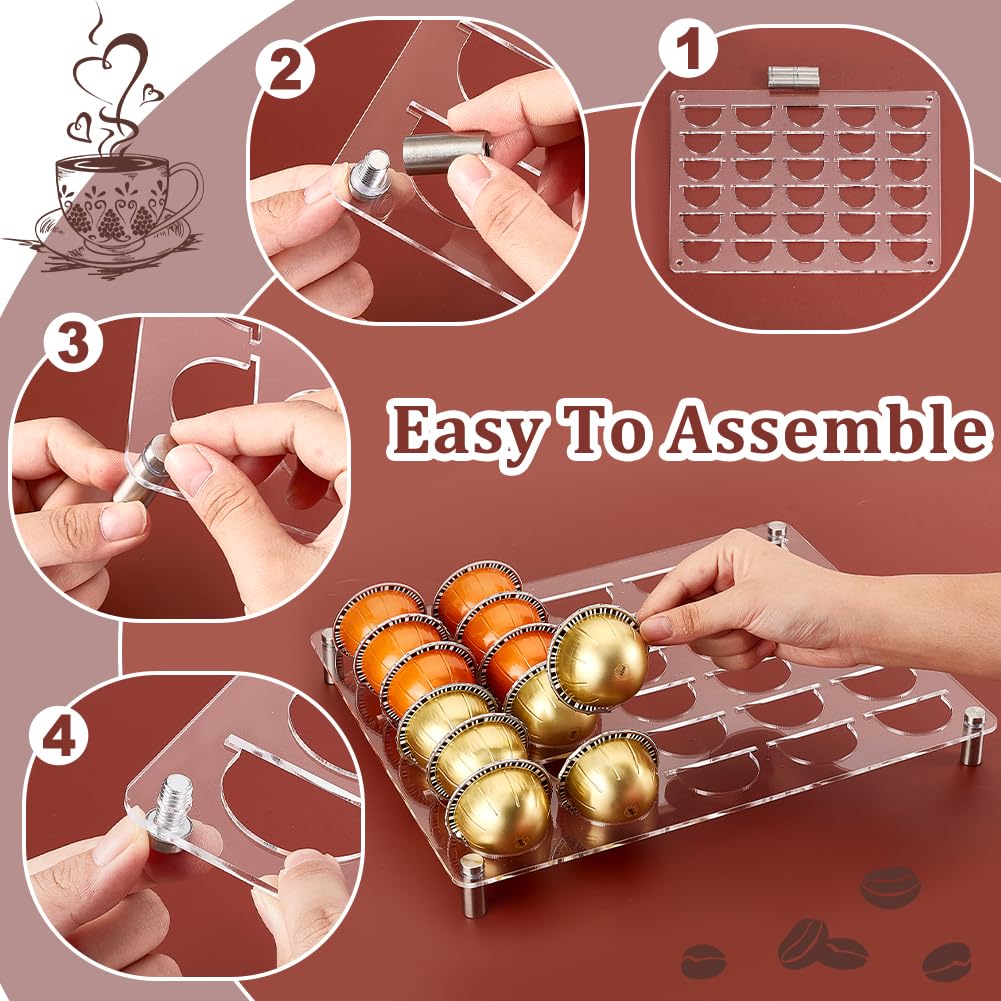 2

1

3

Easy To Assemble

4