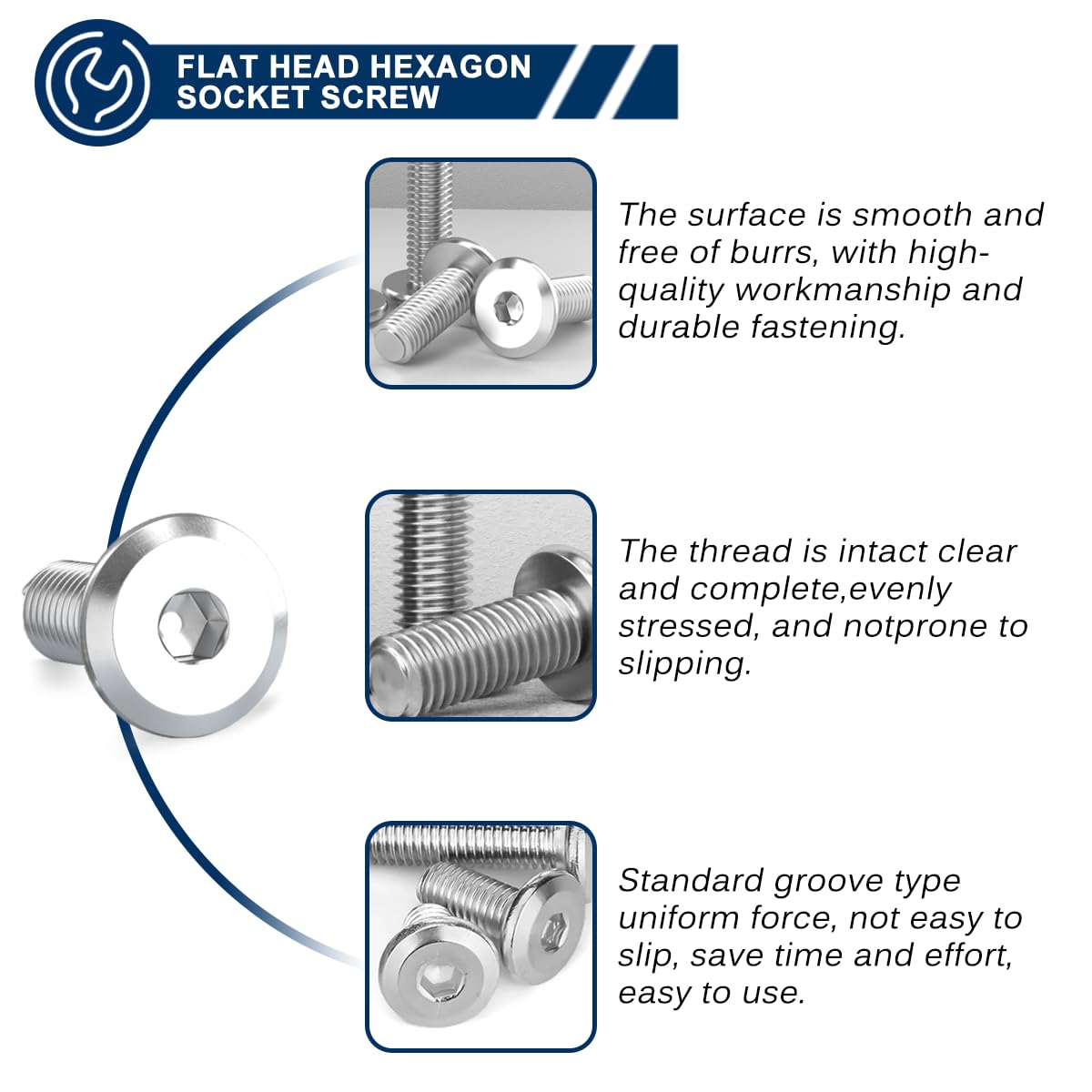 FLAT HEAD HEXAGON SOCKET SCREW

The surface is smooth and free of burrs, with high-quality workmanship and durable fastening.

The thread is intact clear and complete,evenly stressed, and notprone to slipping.

Standard groove type uniform force, not easy to slip, save time and effort, easy to use.