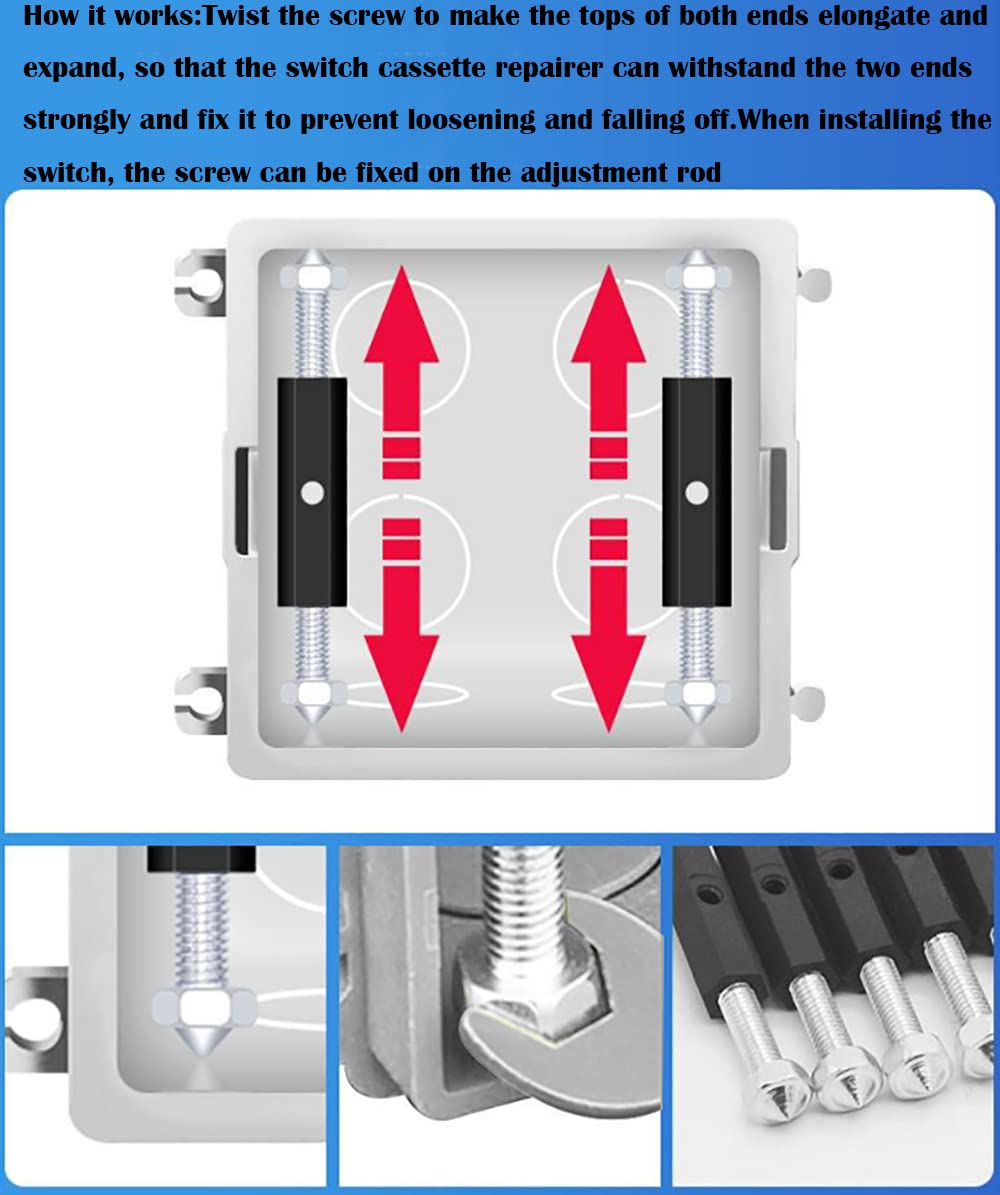 How it works:Twist the screw to make the tops of both ends elongate and expand, so that the switch cassette repairer can withstand the two ends strongly and fix it to prevent loosening and falling off.When installing the switch, the screw can be fixed on the adjustment rod