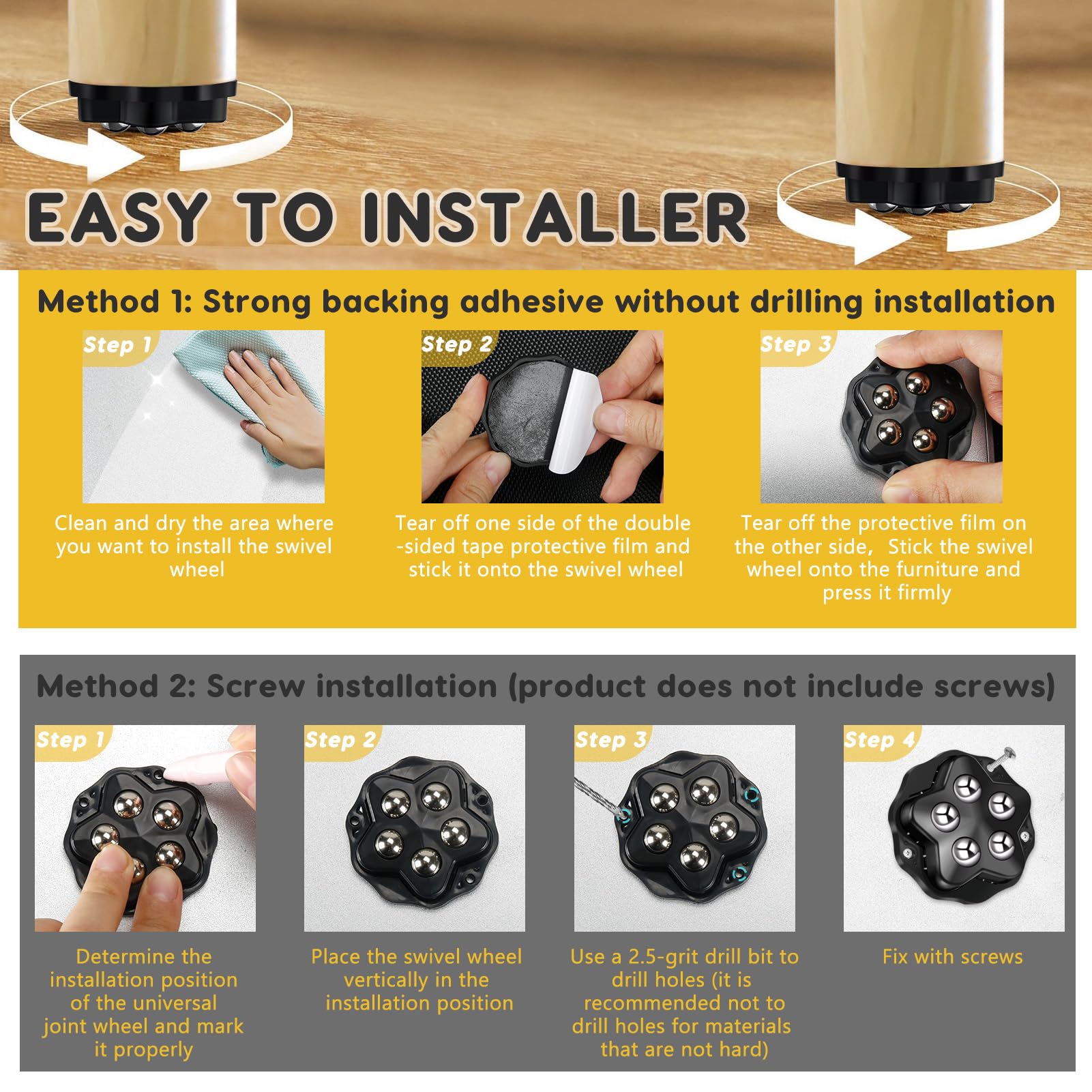 EASY TO INSTALLER

Method 1: Strong backing adhesive without drilling installation

Step 1

Clean and dry the area where you want to install the swivel wheel

Step 2

Tear off one side of the double -sided tape protective film and stick it onto the swivel wheel

Step 3

Tear off the protective film on the other side, Stick the swivel wheel onto the furniture and press it firmly

Method 2: Screw installation (product does not include screws)

Step 1

Determine the installation position of the universal joint wheel and mark it properly

Step 2

Place the swivel wheel vertically in the installation position

Step 3

Use a 2.5-grit drill bit to drill holes (it is recommended not to drill holes for materials that are not hard)

Step 4

Fix with screws