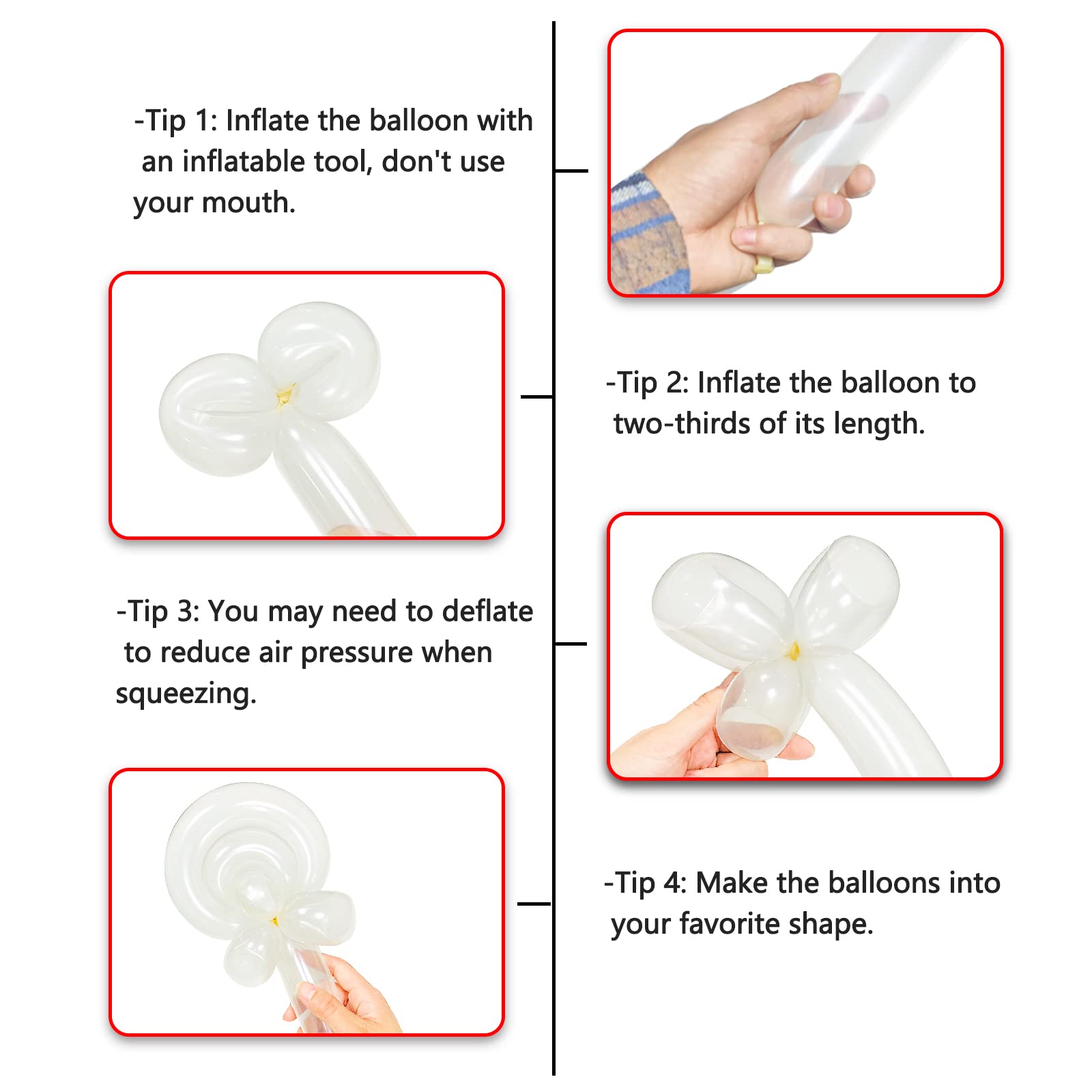 -Tip 1: Inflate the balloon with an inflatable tool, don't use your mouth.

-Tip 2: Inflate the balloon to two-thirds of its length.

-Tip 3: You may need to deflate to reduce air pressure when squeezing.

-Tip 4: Make the balloons into your favorite shape.