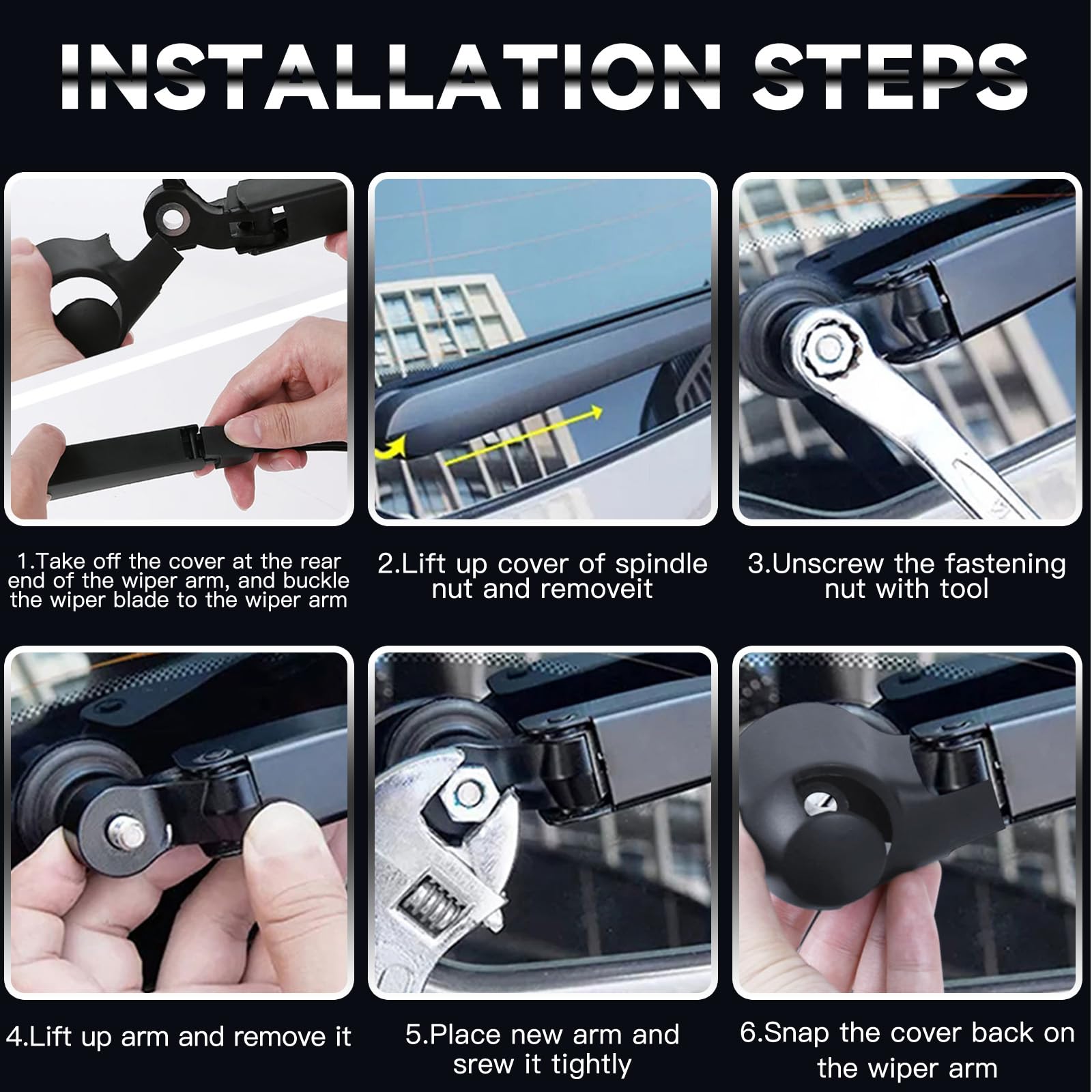 INSTALLATION STEPS

1.Take off the cover at the rear end of the wiper arm, and buckle the wiper blade to the wiper arm

2.Lift up cover of spindle nut and removeit

3.Unscrew the fastening nut with tool

4.Lift up arm and remove it

5.Place new arm and srew it tightly

6.Snap the cover back on the wiper arm