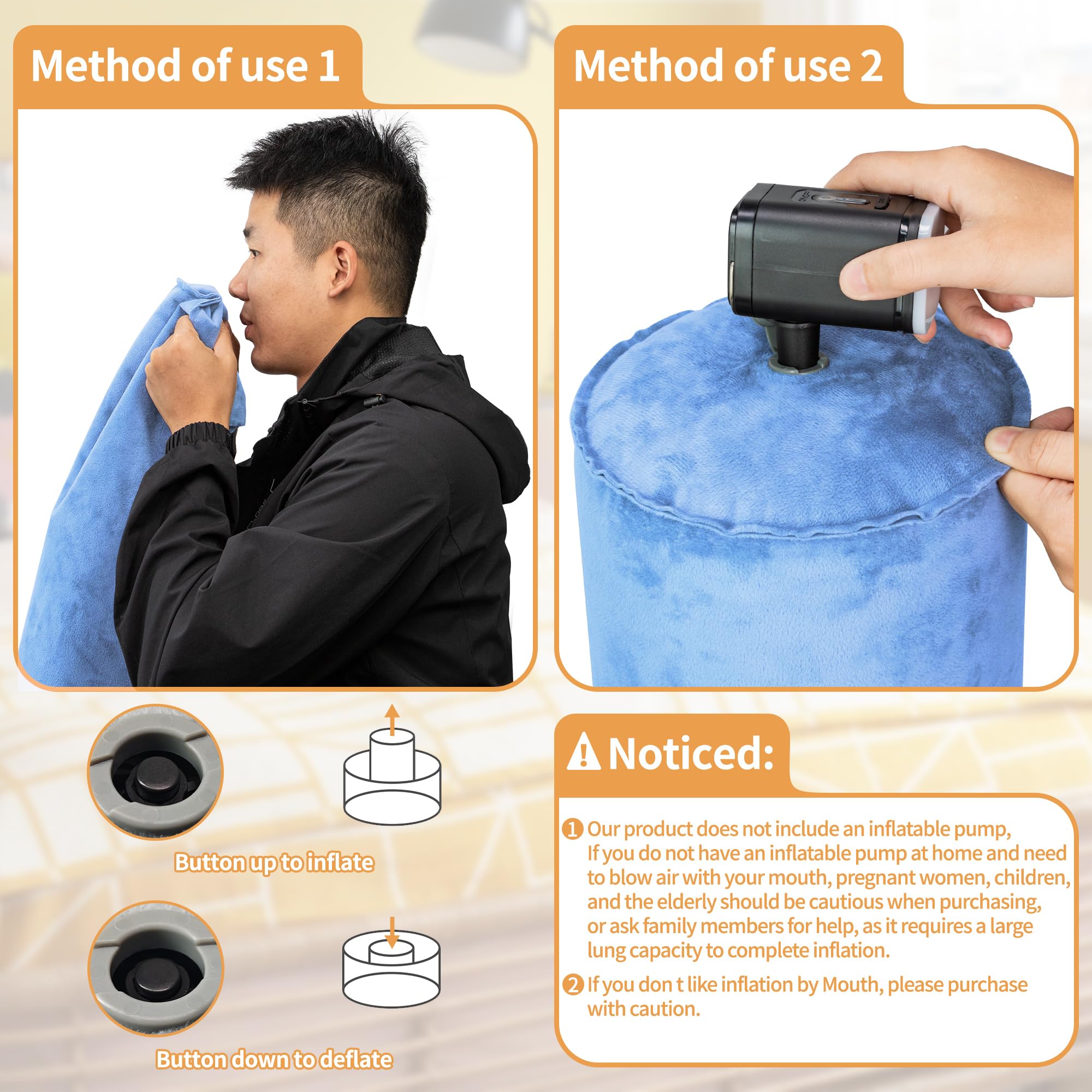 Method of use 1

Method of use 2

Button up to inflate

Button down to deflate

Noticed:

1 Our product does not include an inflatable pump, If you do not have an inflatable pump at home and need to blow air with your mouth, pregnant women, children, and the elderly should be cautious when purchasing, or ask family members for help, as it requires a large lung capacity to complete inflation.

2 If you don t like inflation by Mouth, please purchase with caution.