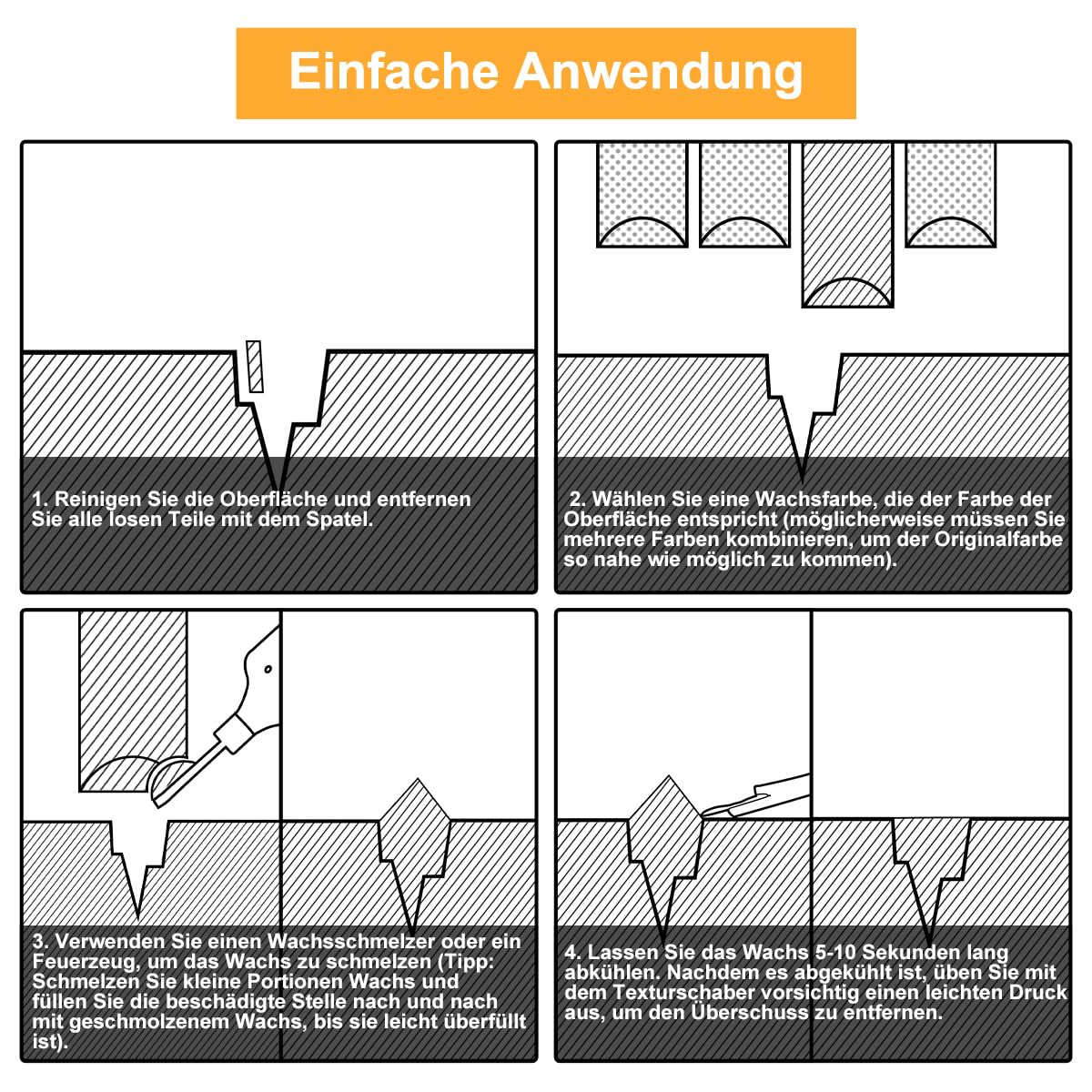 Einfache Anwendung

1. Reinigen Sie die Oberfläche und entfernen Sie alle losen Teile mit dem Spatel.

2. Wählen Sie eine Wachsfarbe, die der Farbe der Oberfläche entspricht (möglicherweise müssen Sie mehrere Farben kombinieren, um der Originalfarbe so nahe wie möglich zu kommen).

3. Verwenden Sie einen Wachsschmelzer oder ein Feuerzeug, um das Wachs zu schmelzen (Tipp: Schmelzen Sie kleine Portionen Wachs und füllen Sie die beschädigte Stelle nach und nach mit geschmolzenem Wachs, bis sie leicht überfüllt ist).

4. Lassen Sie das Wachs 5-10 Sekunden lang abkühlen. Nachdem es abgekühlt ist, üben Sie mit dem Texturschaber vorsichtig einen leichten Druck aus, um den Überschuss zu entfernen.