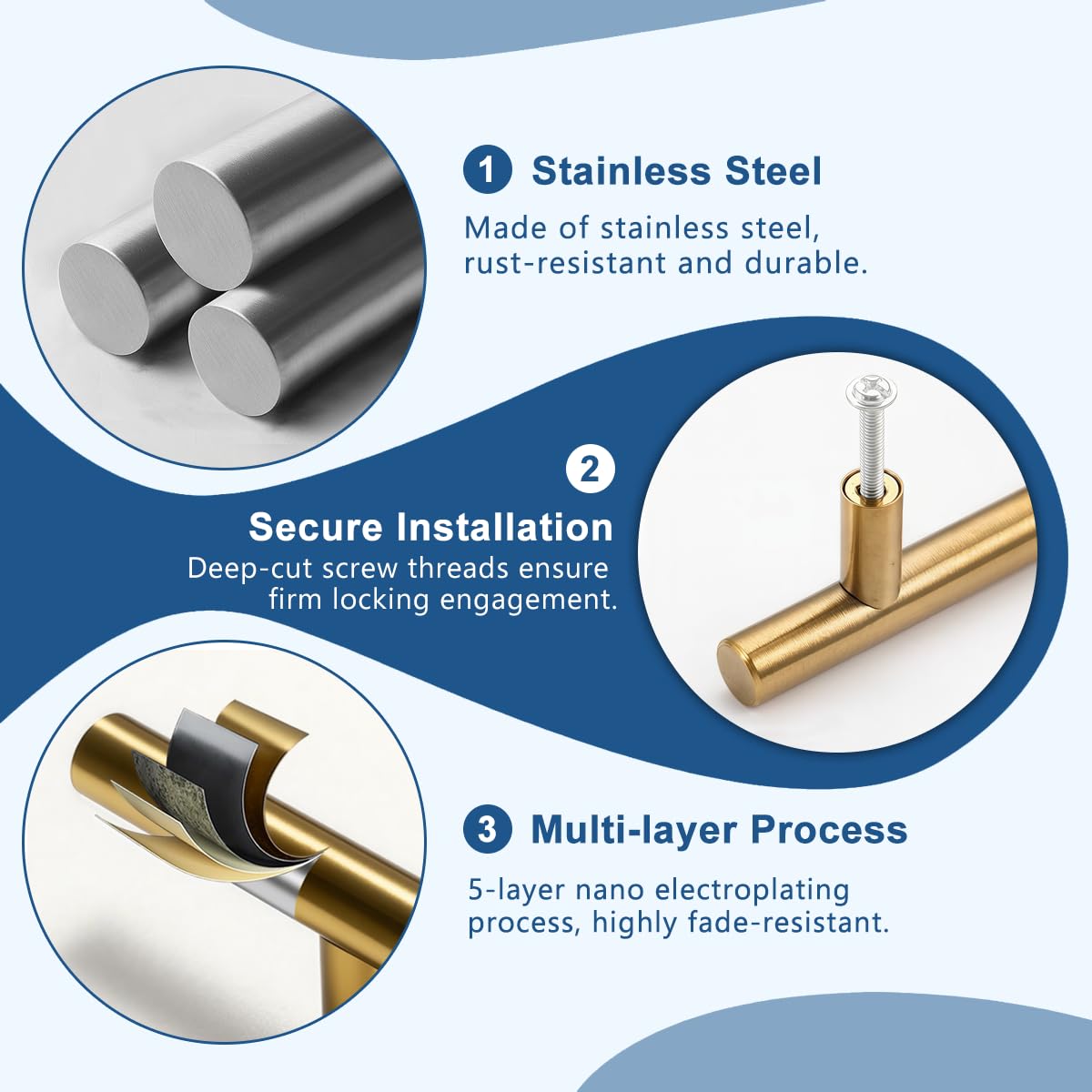 1 Stainless Steel

Made of stainless steel, rust-resistant and durable.

2 Secure Installation

Deep-cut screw threads ensure firm locking engagement.

3 Multi-layer Process

5-layer nano electroplating process, highly fade-resistant.