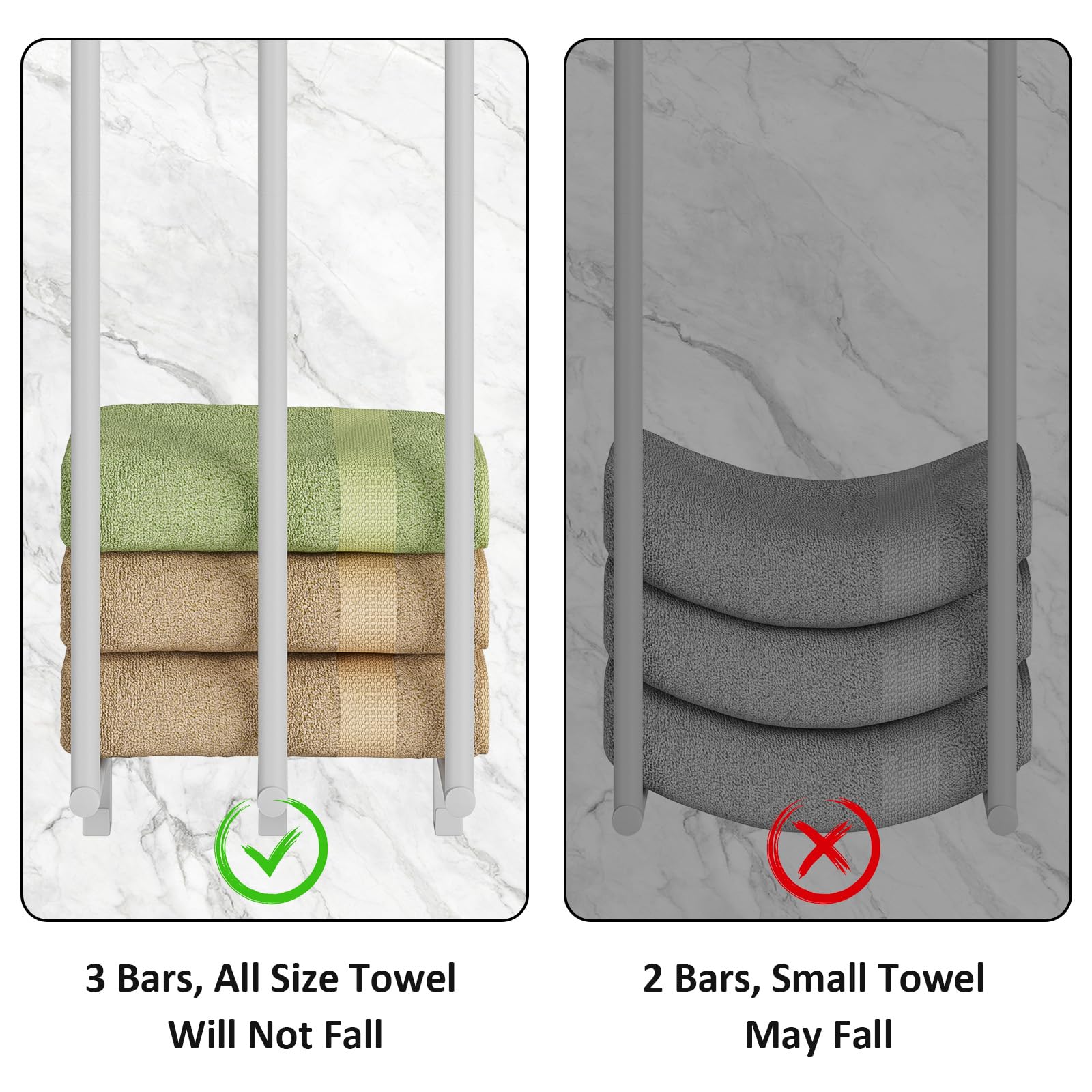 3 Bars, All Size Towel
Will Not Fall

2 Bars, Small Towel
May Fall