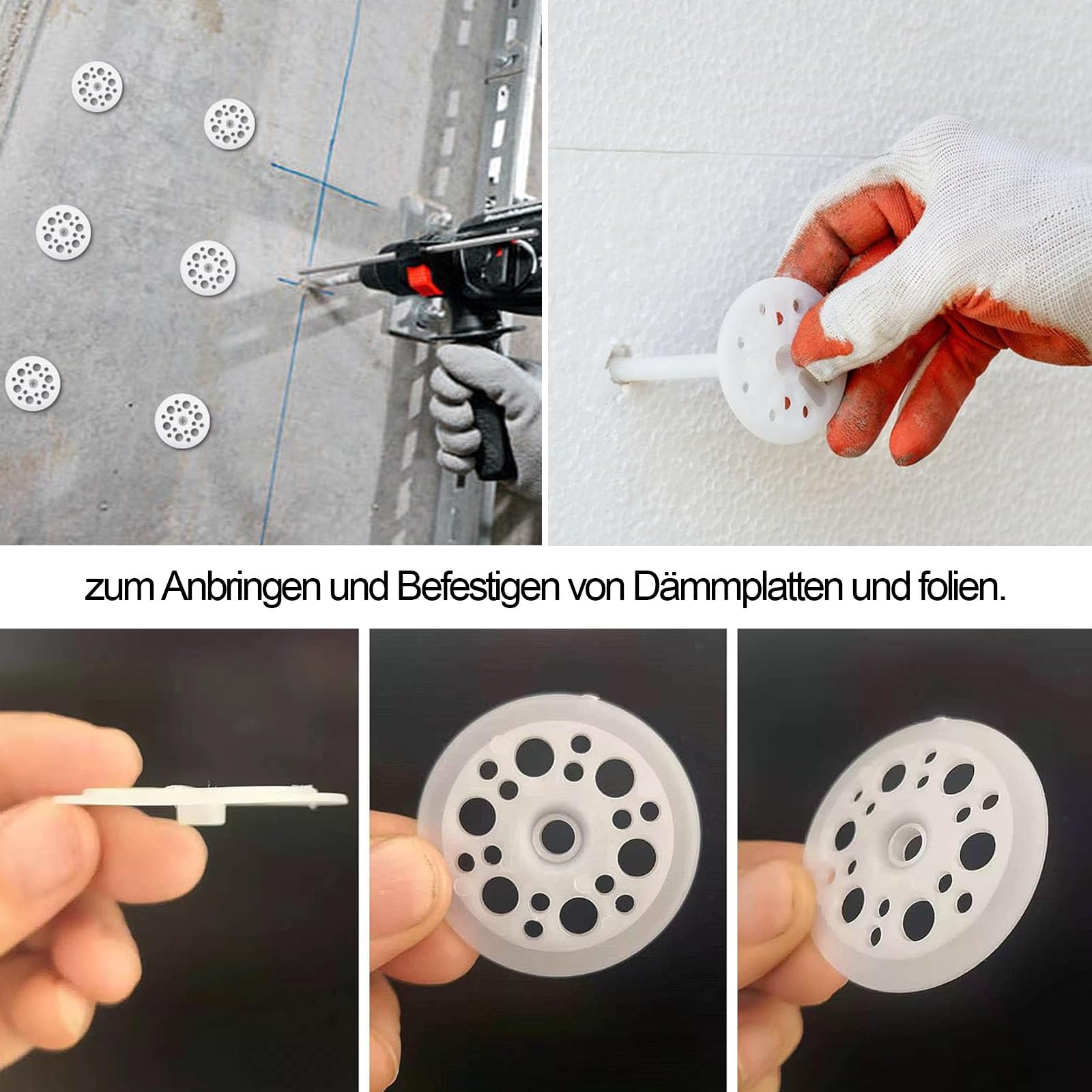 zum Anbringen und Befestigen von Dämmplatten und folien.