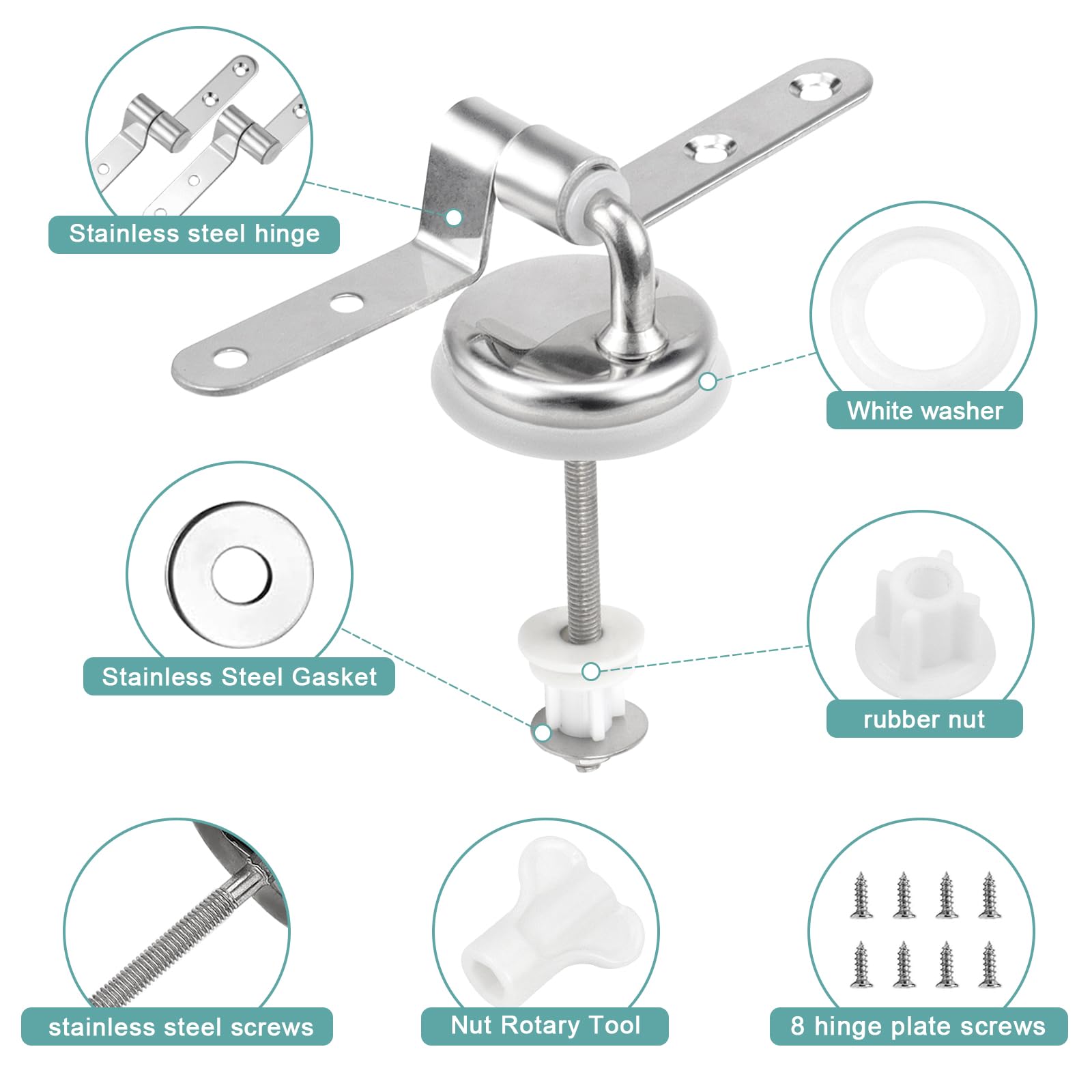 Stainless steel hinge

White washer

Stainless Steel Gasket

rubber nut

stainless steel screws

Nut Rotary Tool

8 hinge plate screws