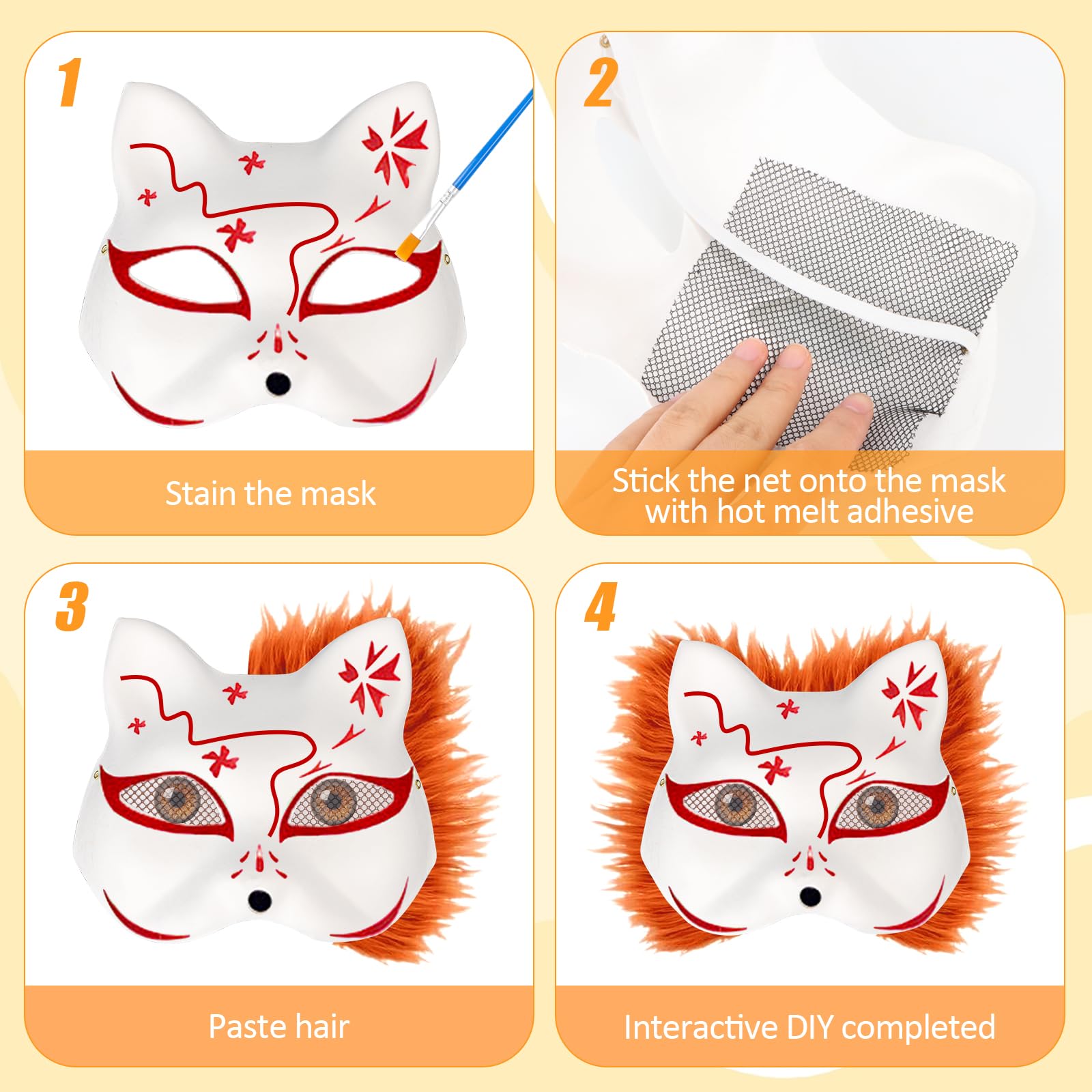 1

Stain the mask

2

Stick the net onto the mask with hot melt adhesive

3

Paste hair

4

Interactive DIY completed