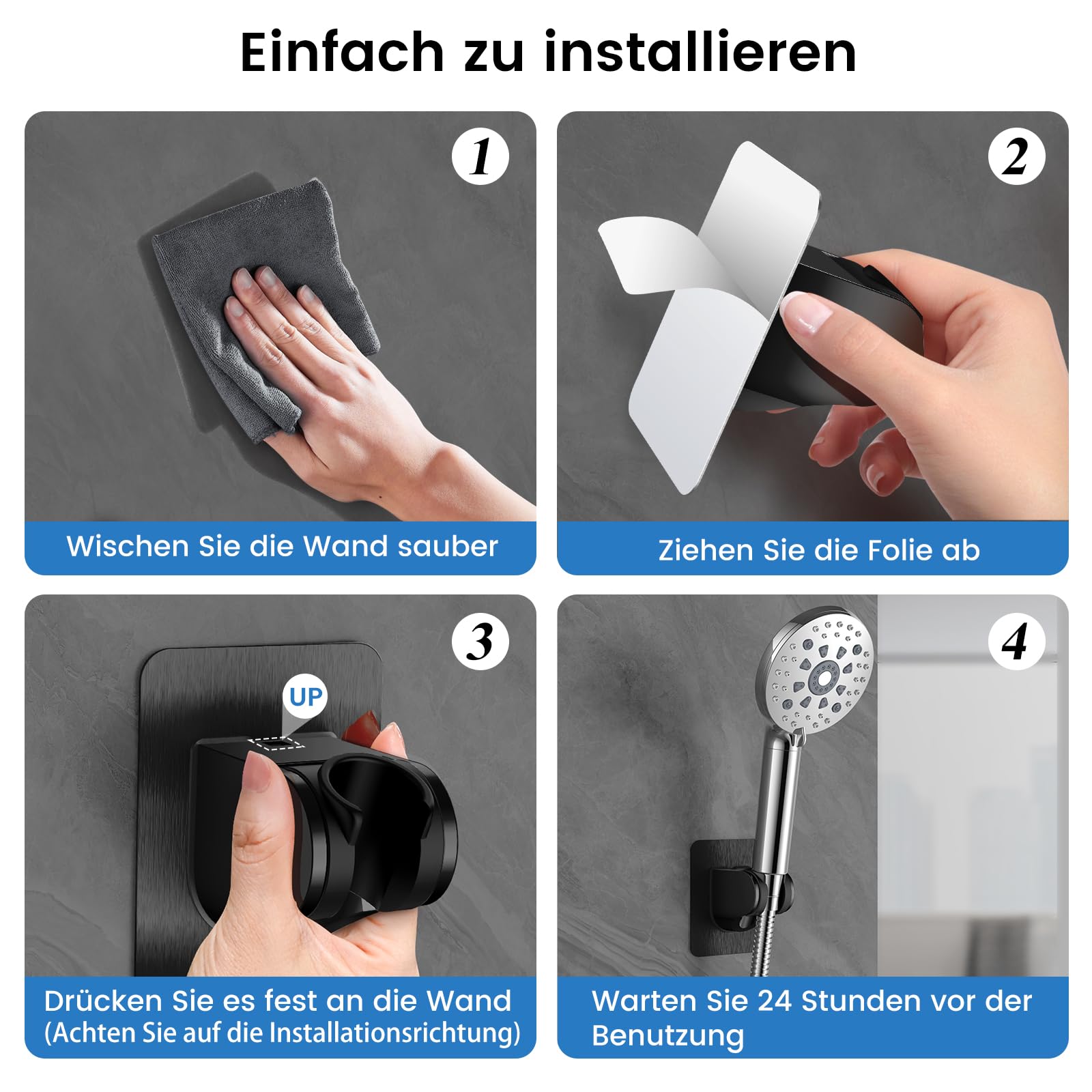 Einfach zu installieren

1

Wischen Sie die Wand sauber

2

Ziehen Sie die Folie ab

3

UP

Drücken Sie es fest an die Wand (Achten Sie auf die Installationsrichtung)

4

Warten Sie 24 Stunden vor der Benutzung