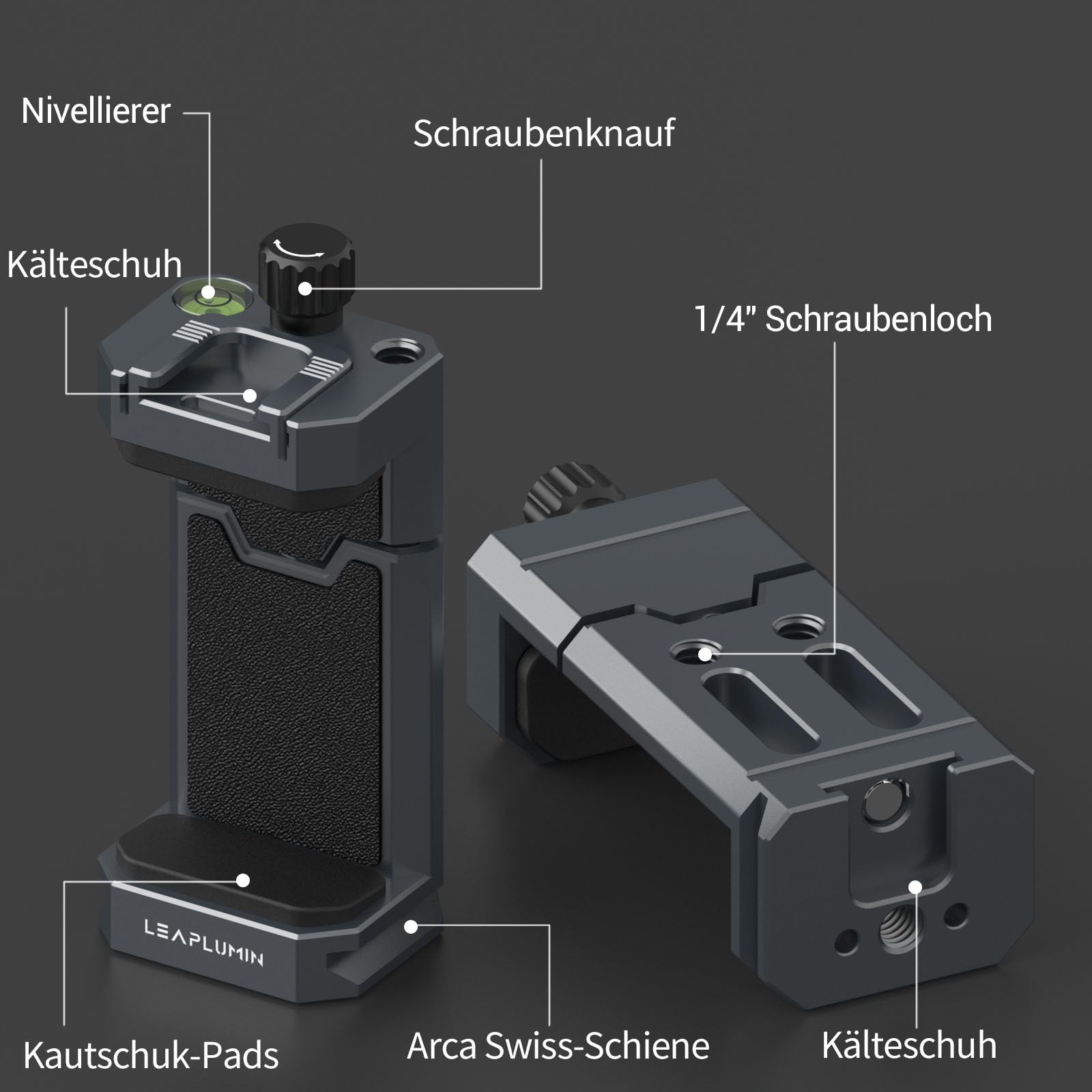 Nivellierer

Schraubenknauf

Kälteschuh

1/4" Schraubenloch

LEAPLUMIN

Kautschuk-Pads

Arca Swiss-Schiene

Kälteschuh