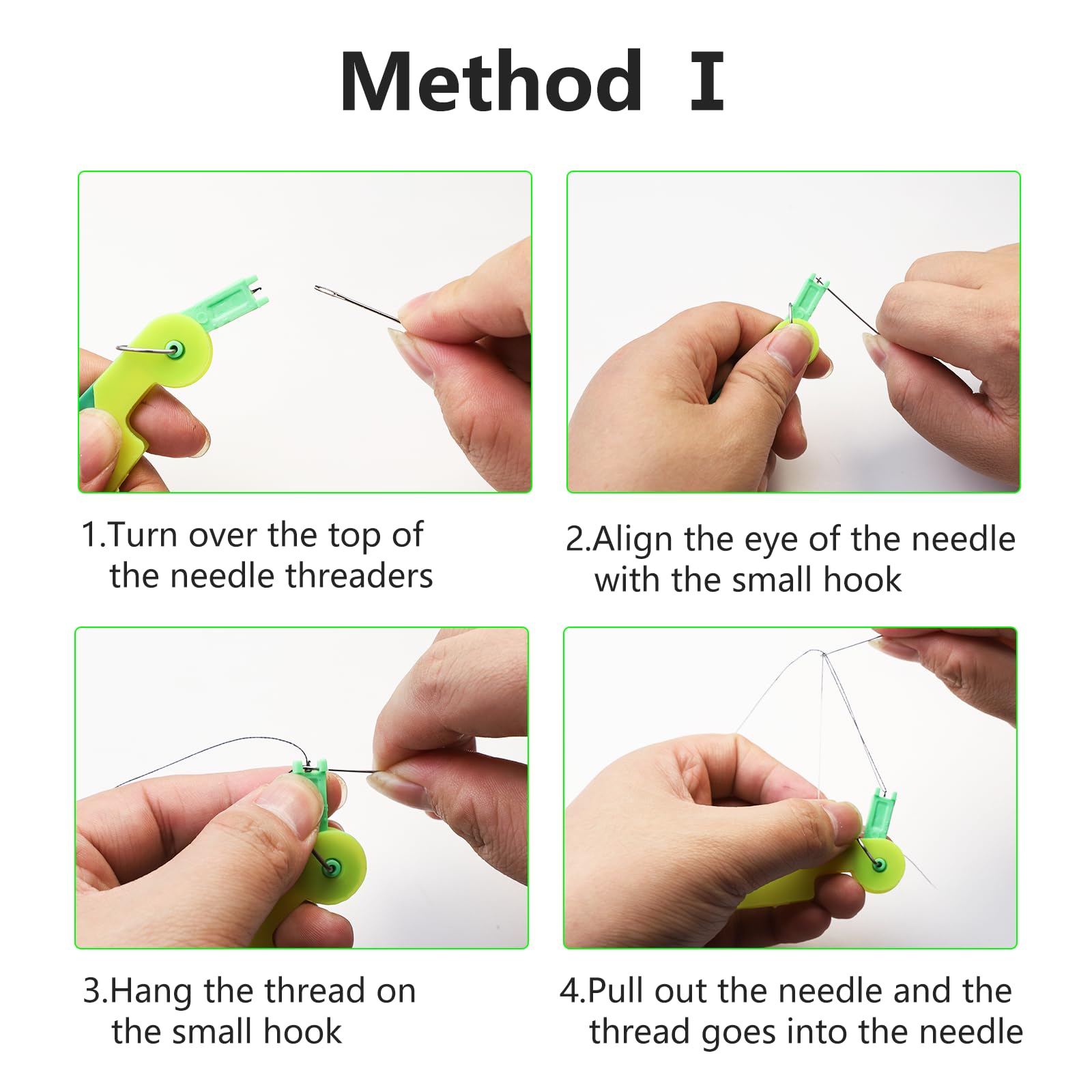 Method Ⅰ

1.Turn over the top of the needle threaders

2.Align the eye of the needle with the small hook

3.Hang the thread on the small hook

4.Pull out the needle and the thread goes into the needle