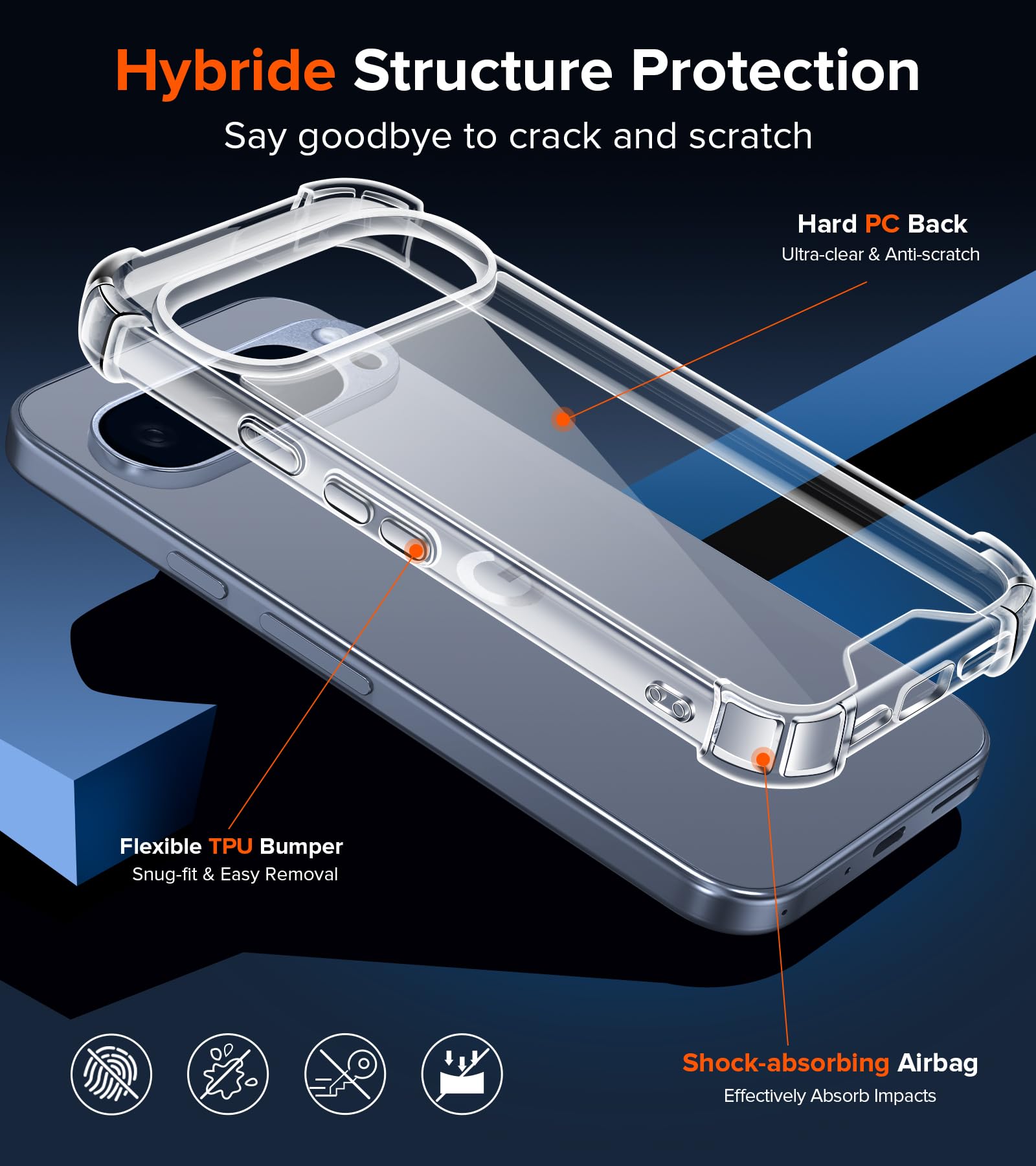 Hybride Structure Protection
Say goodbye to crack and scratch

Hard PC Back
Ultra-clear & Anti-scratch

Flexible TPU Bumper
Snug-fit & Easy Removal

Shock-absorbing Airbag
Effectively Absorb Impacts