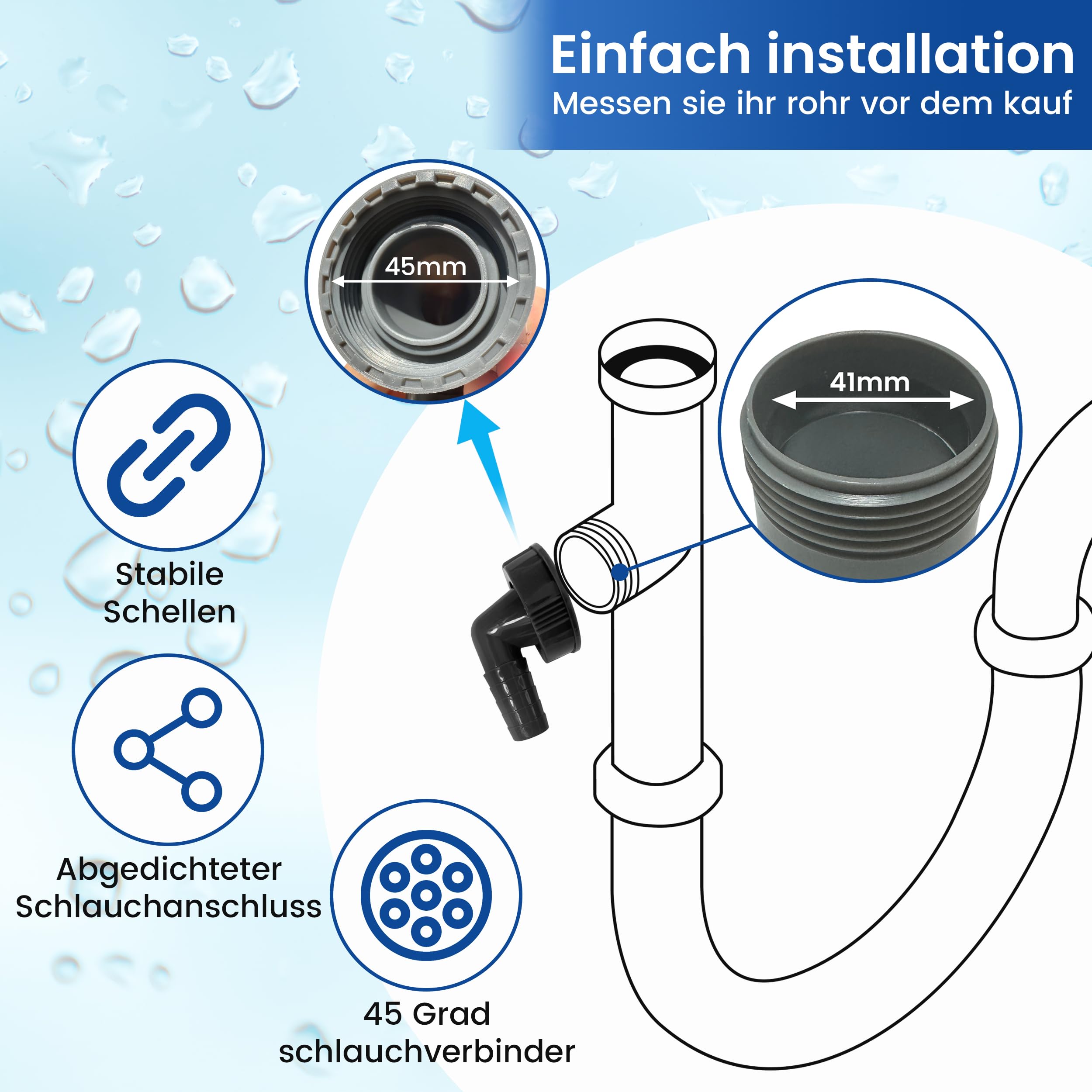 Einfach installation
Messen sie ihr rohr vor dem kauf

45mm

41mm

Stabile Schellen

Abgedichteter Schlauchanschluss

45 Grad schlauchverbinder