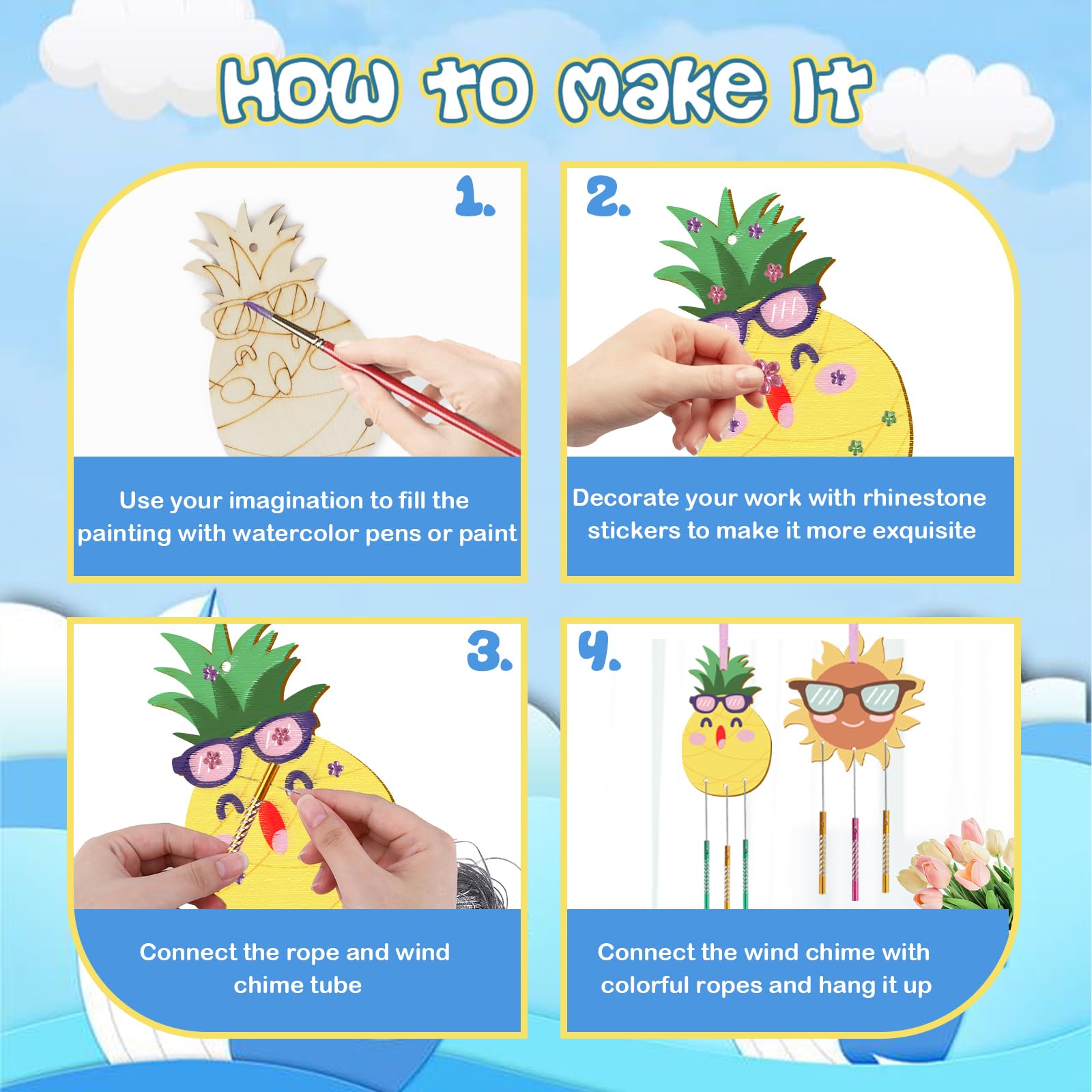 HOW TO MAKE IT

1.

Use your imagination to fill the painting with watercolor pens or paint

2.

Decorate your work with rhinestone stickers to make it more exquisite

3.

Connect the rope and wind chime tube

4.

Connect the wind chime with colorful ropes and hang it up