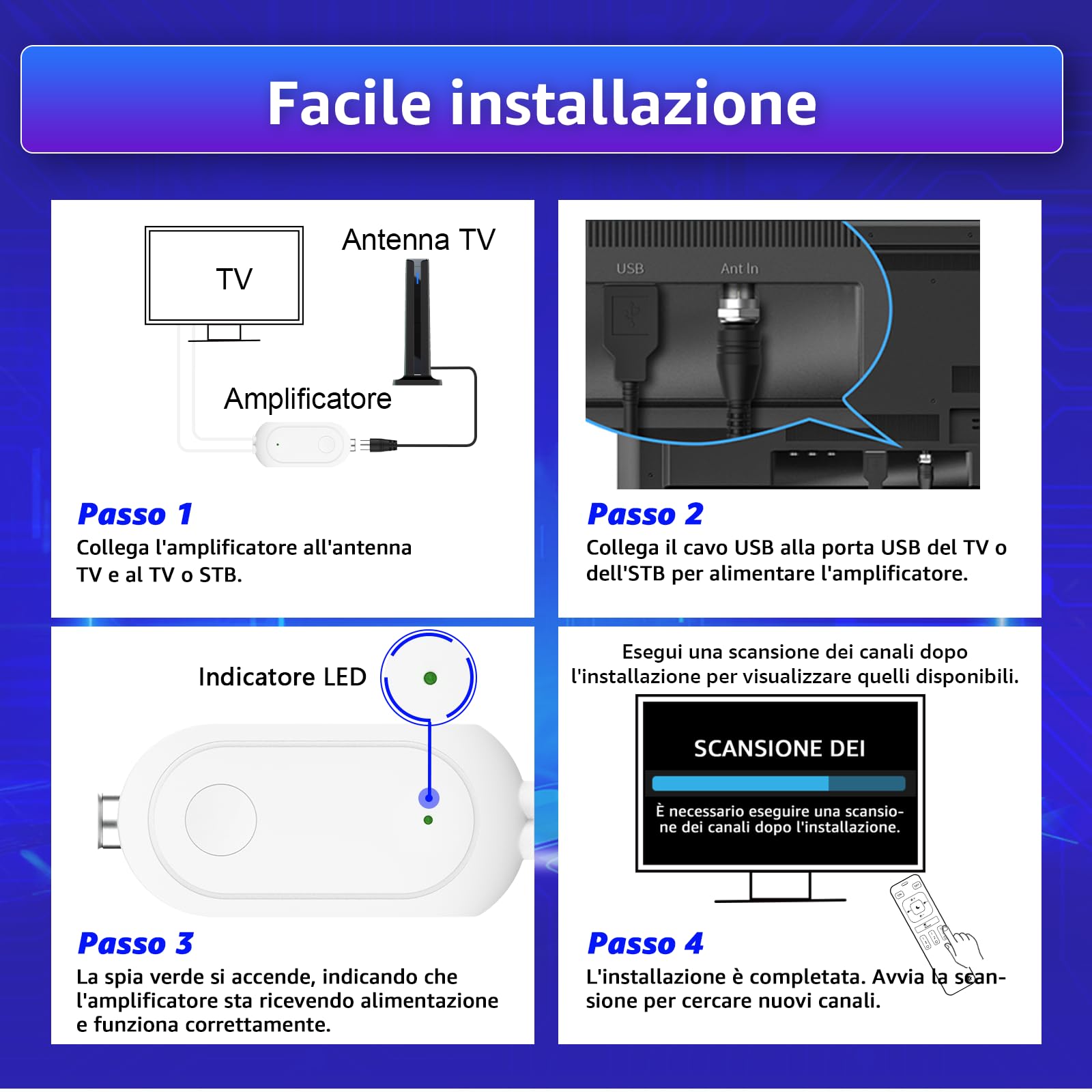 Facile installazione

TV

Antenna TV

Amplificatore

Passo 1
Collega l'amplificatore all'antenna TV e al TV o STB.

USB

Ant In

Passo 2
Collega il cavo USB alla porta USB del TV o dell'STB per alimentare l'amplificatore.

Indicatore LED

Passo 3
La spia verde si accende, indicando che l'amplificatore sta ricevendo alimentazione e funziona correttamente.

Esegui una scansione dei canali dopo l'installazione per visualizzare quelli disponibili.

SCANSIONE DEI

È necessario eseguire una scansione dei canali dopo l'installazione.

Passo 4
L'installazione è completata. Avvia la scansione per cercare nuovi canali.