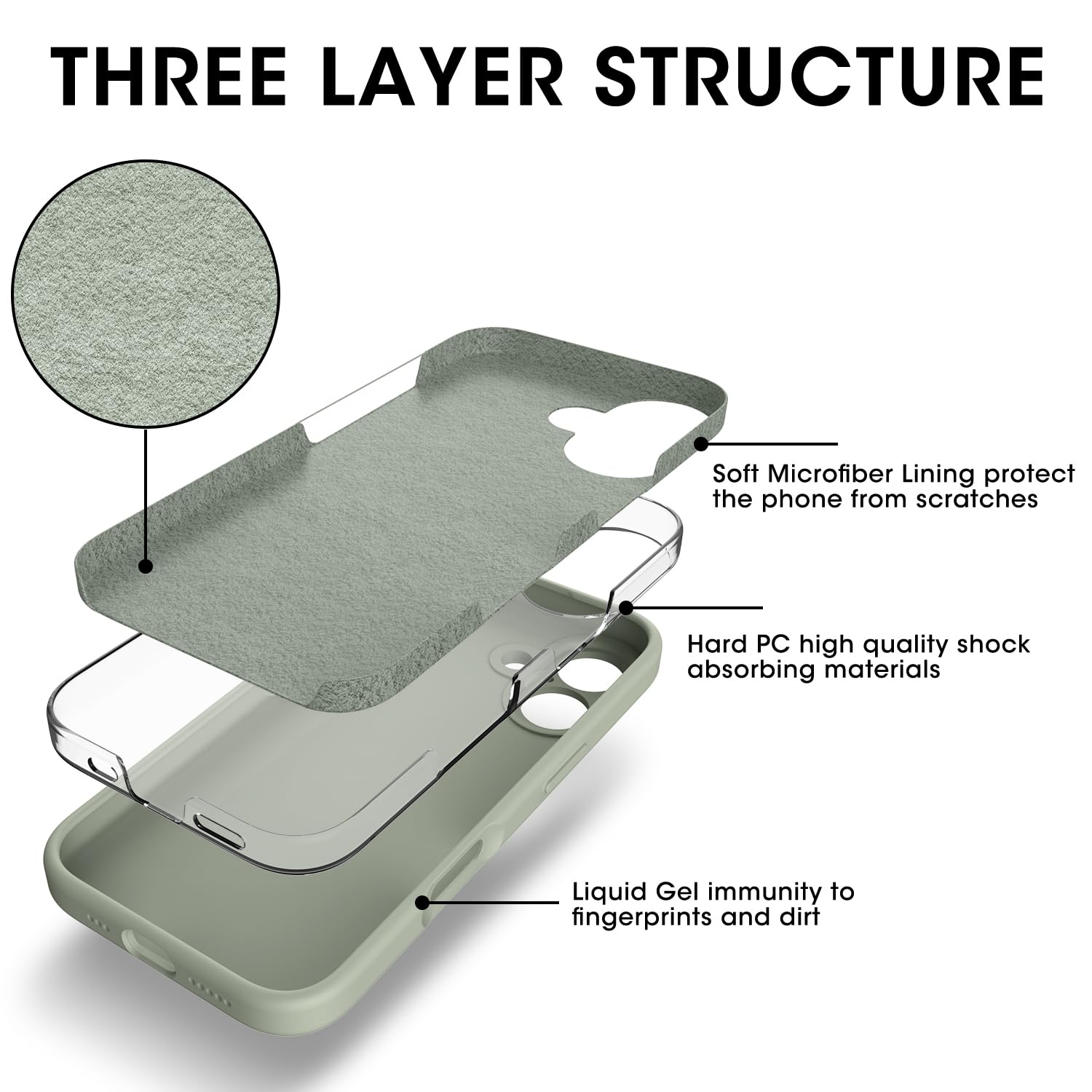 THREE LAYER STRUCTURE

Soft Microfiber Lining protect the phone from scratches

Hard PC high quality shock absorbing materials

Liquid Gel immunity to fingerprints and dirt