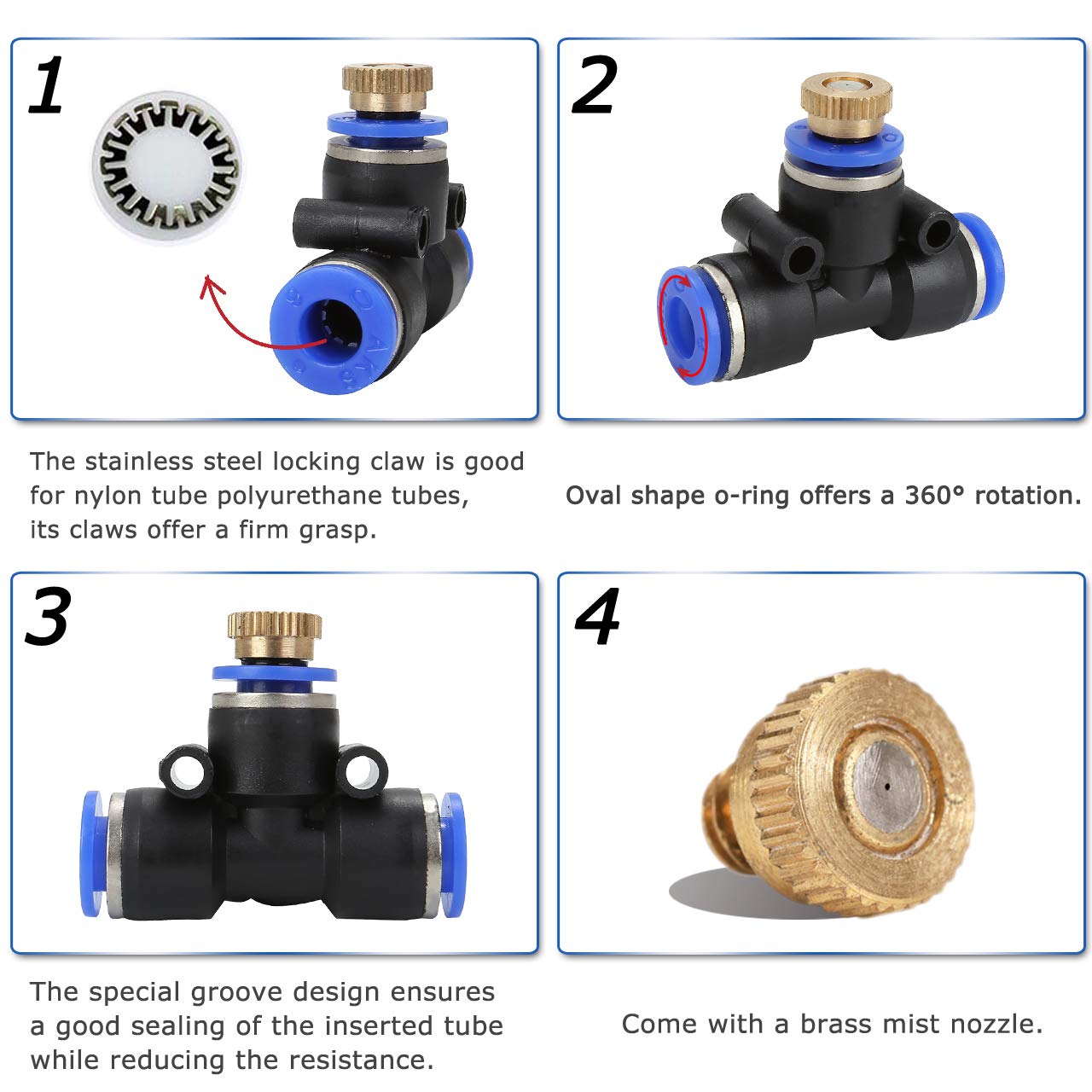 1

The stainless steel locking claw is good for nylon tube polyurethane tubes, its claws offer a firm grasp.

2

Oval shape o-ring offers a 360° rotation.

3

The special groove design ensures a good sealing of the inserted tube while reducing the resistance.

4

Come with a brass mist nozzle.