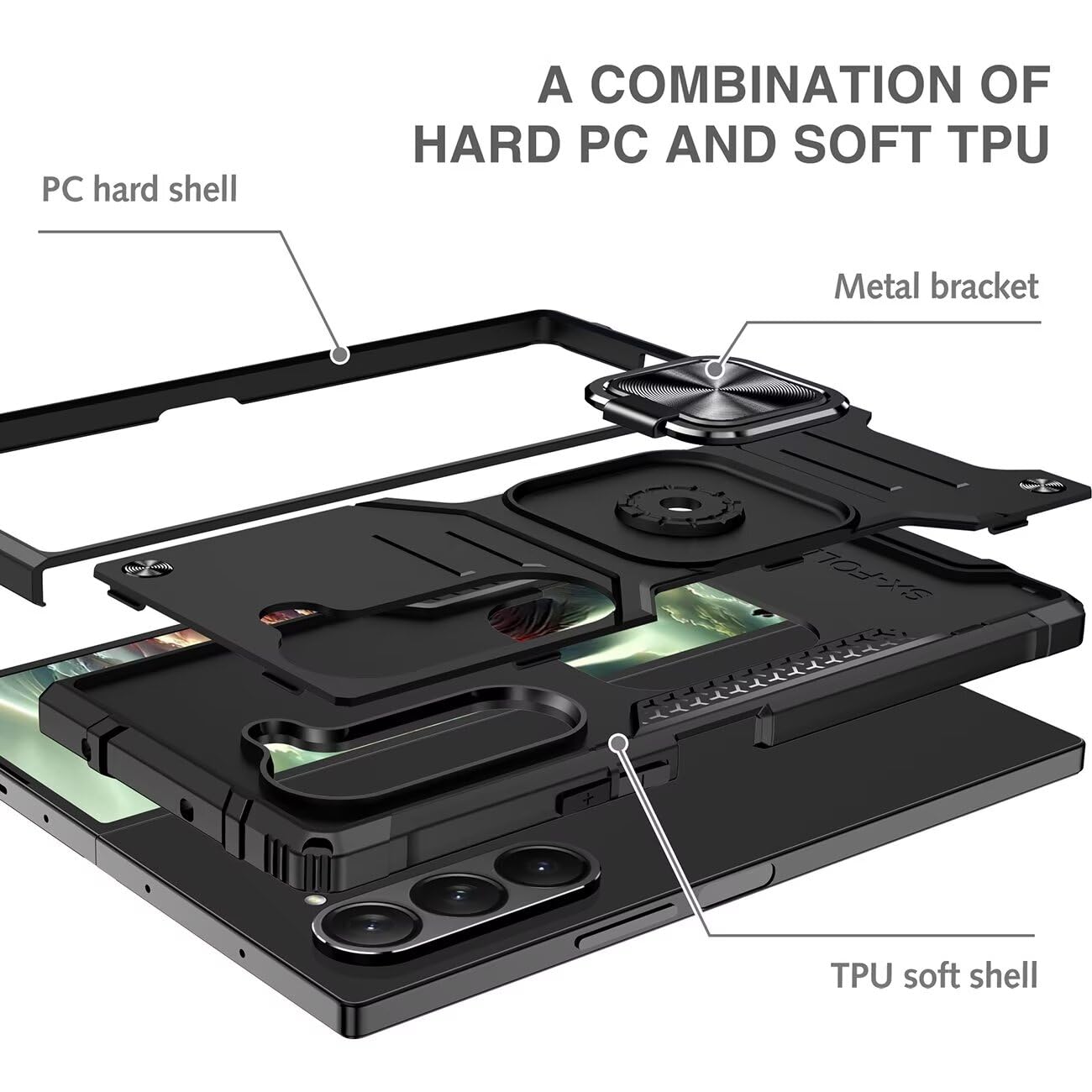 A COMBINATION OF HARD PC AND SOFT TPU

PC hard shell

Metal bracket

SX-FOLD

TPU soft shell