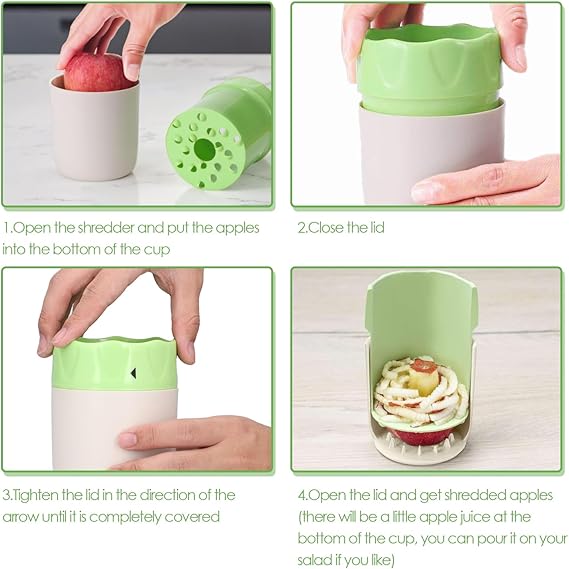 1.Open the shredder and put the apples into the bottom of the cup

2.Close the lid

3.Tighten the lid in the direction of the arrow until it is completely covered

4.Open the lid and get shredded apples (there will be a little apple juice at the bottom of the cup, you can pour it on your salad if you like)